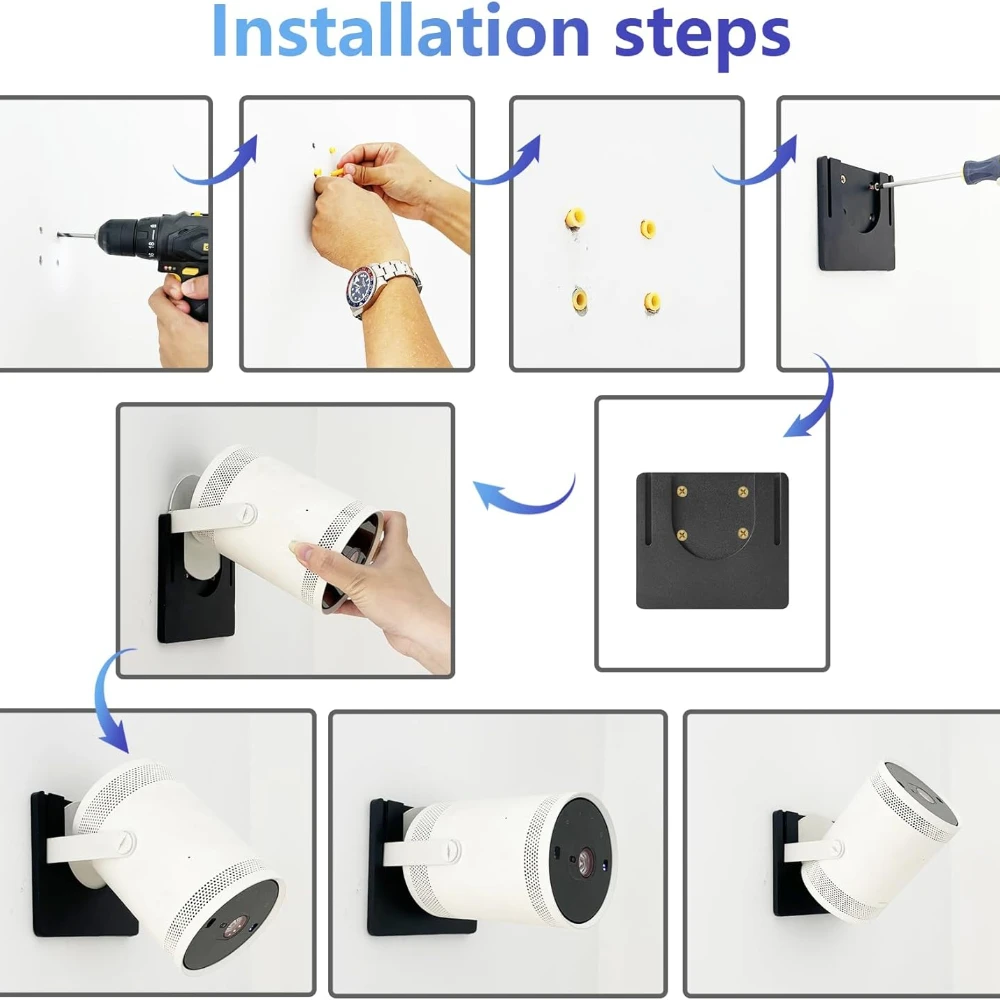 Installation steps