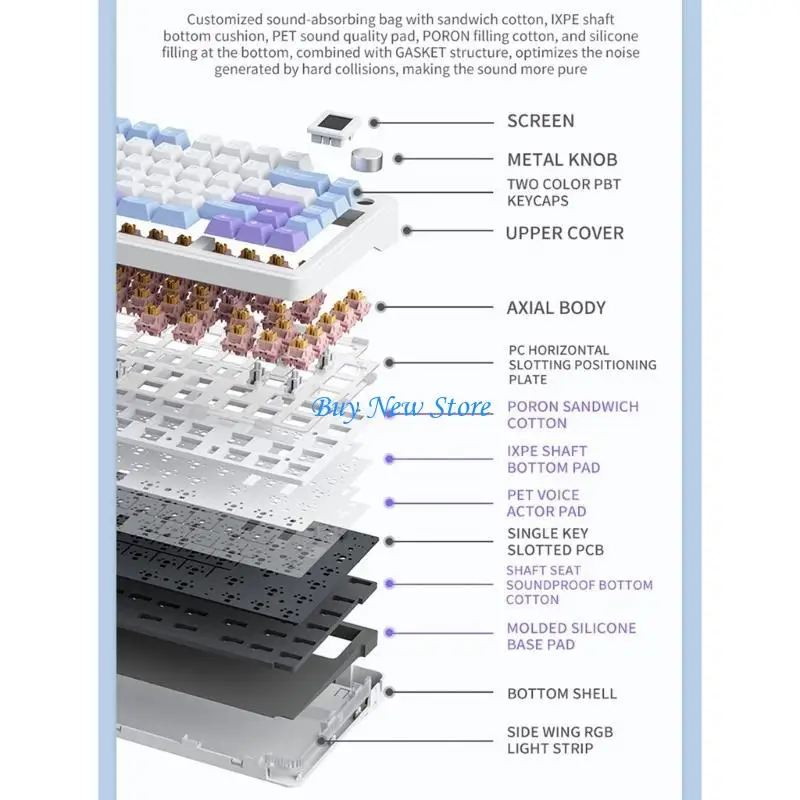 Customized sound-absorbing bag with sandwich cotton, IXPE shaft bottom cushion, PET sound quality pad, PORON filling cotton, and silicone filling at the bottom, combined with GASKET structure, optimizes the noise generated by hard collisions, making the sound more pure

SCREEN

METAL KNOB

TWO COLOR PBT KEYCAPS

UPPER COVER

AXIAL BODY

PC HORIZONTAL SLOTTING POSITIONING PLATE

Buy New Store

PORON SANDWICH COTTON

IXPE SHAFT BOTTOM PAD

PET VOICE ACTOR PAD

SINGLE KEY SLOTTED PCB

SHAFT SEAT SOUNDPROOF BOTTOM COTTON

MOLDED SILICONE BASE PAD

BOTTOM SHELL

SIDE WING RGB LIGHT STRIP