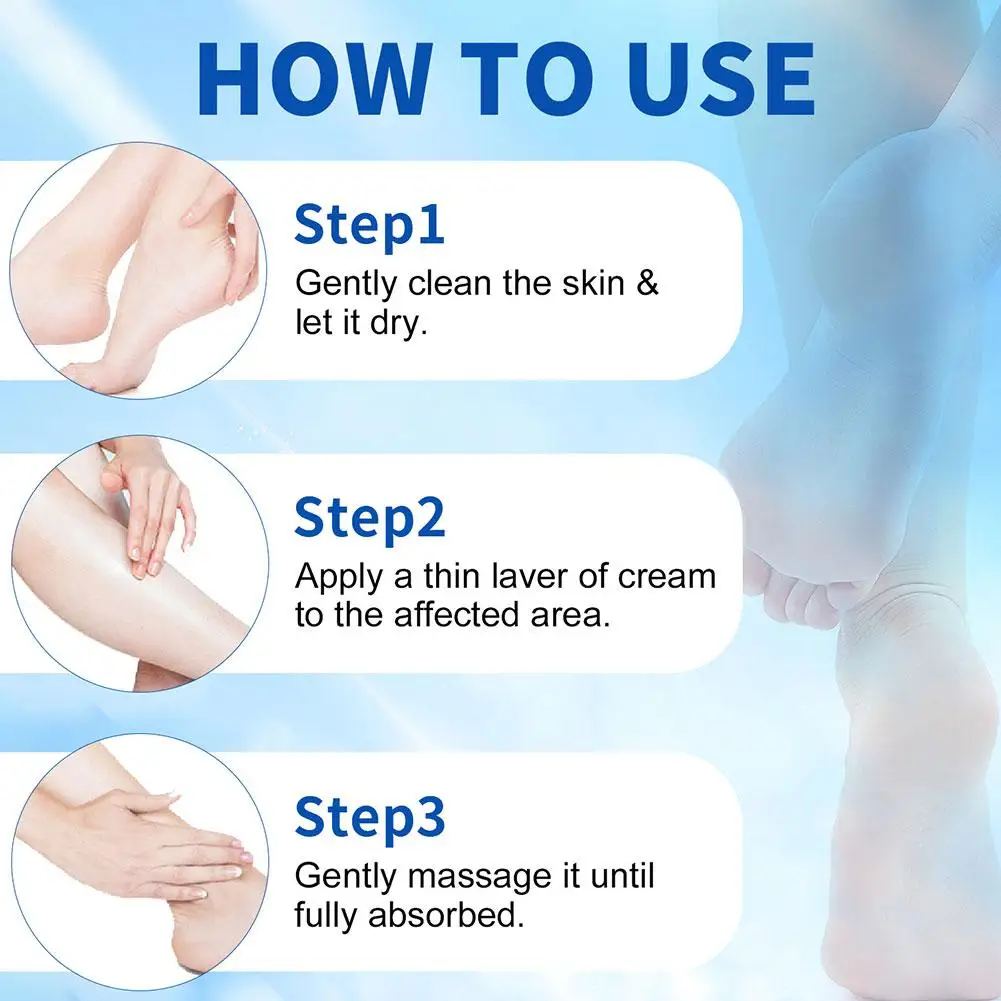 HOW TO USE

Step1
Gently clean the skin & let it dry.

Step2
Apply a thin laver of cream to the affected area.

Step3
Gently massage it until fully absorbed.