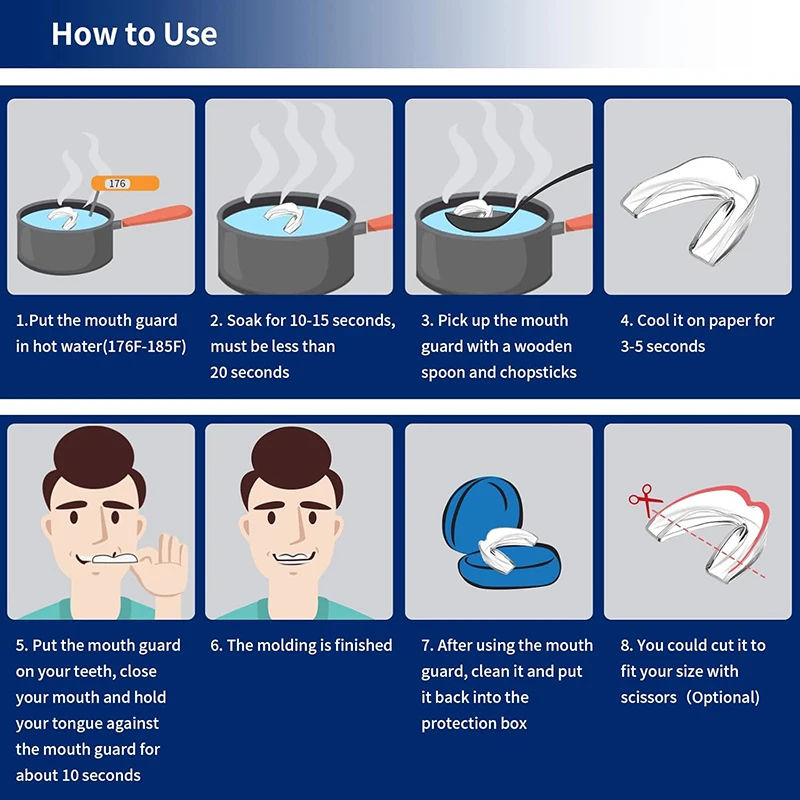 How to Use

176

1.Put the mouth guard in hot water(176F-185F)

2. Soak for 10-15 seconds, must be less than 20 seconds

3. Pick up the mouth guard with a wooden spoon and chopsticks

4. Cool it on paper for 3-5 seconds

5. Put the mouth guard on your teeth, close your mouth and hold your tongue against the mouth guard for about 10 seconds

6. The molding is finished

7. After using the mouth guard, clean it and put it back into the protection box

8. You could cut it to fit your size with scissors（Optional)