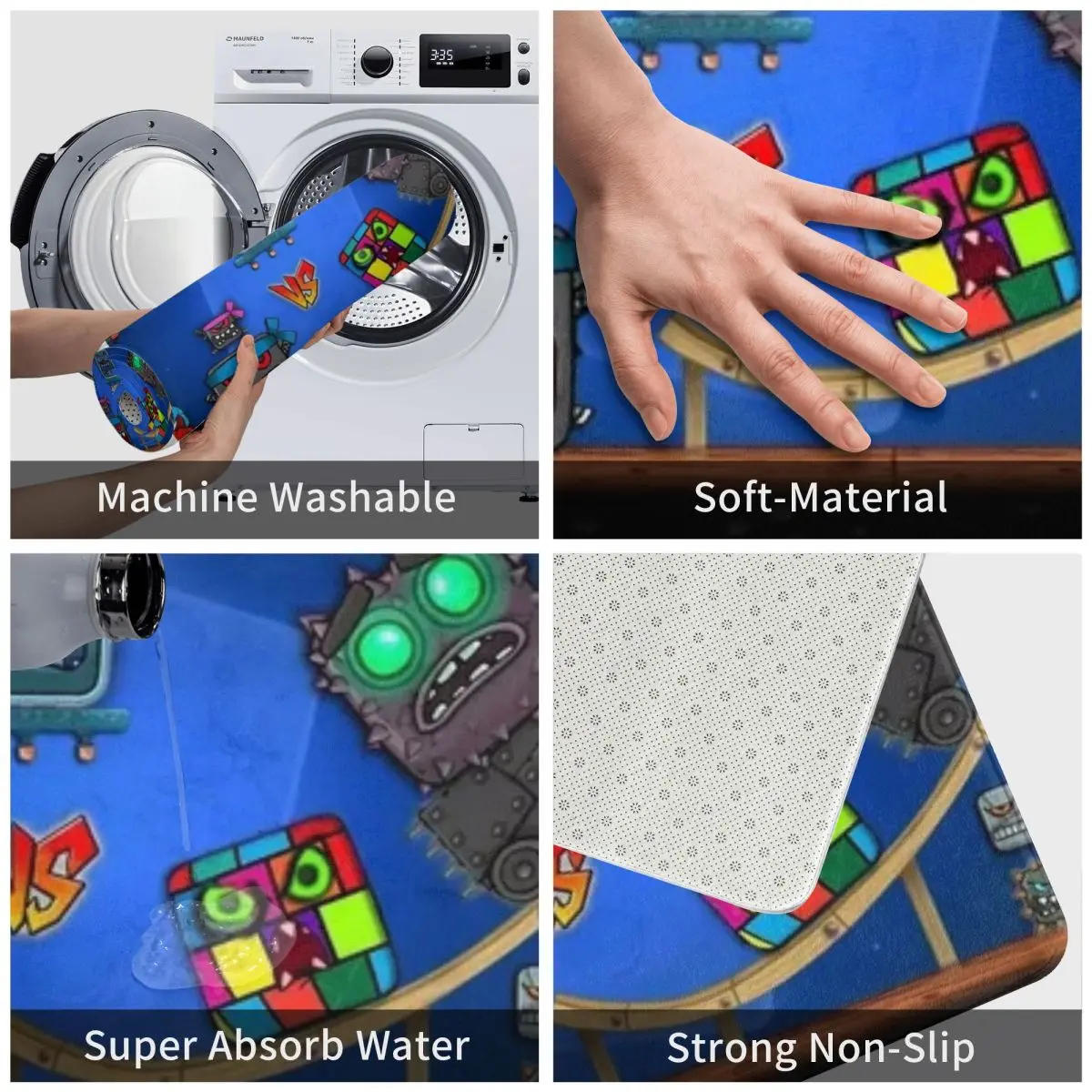 MAUNFELD

3:35

VS

Machine Washable

Soft-Material

Super Absorb Water

Strong Non-Slip