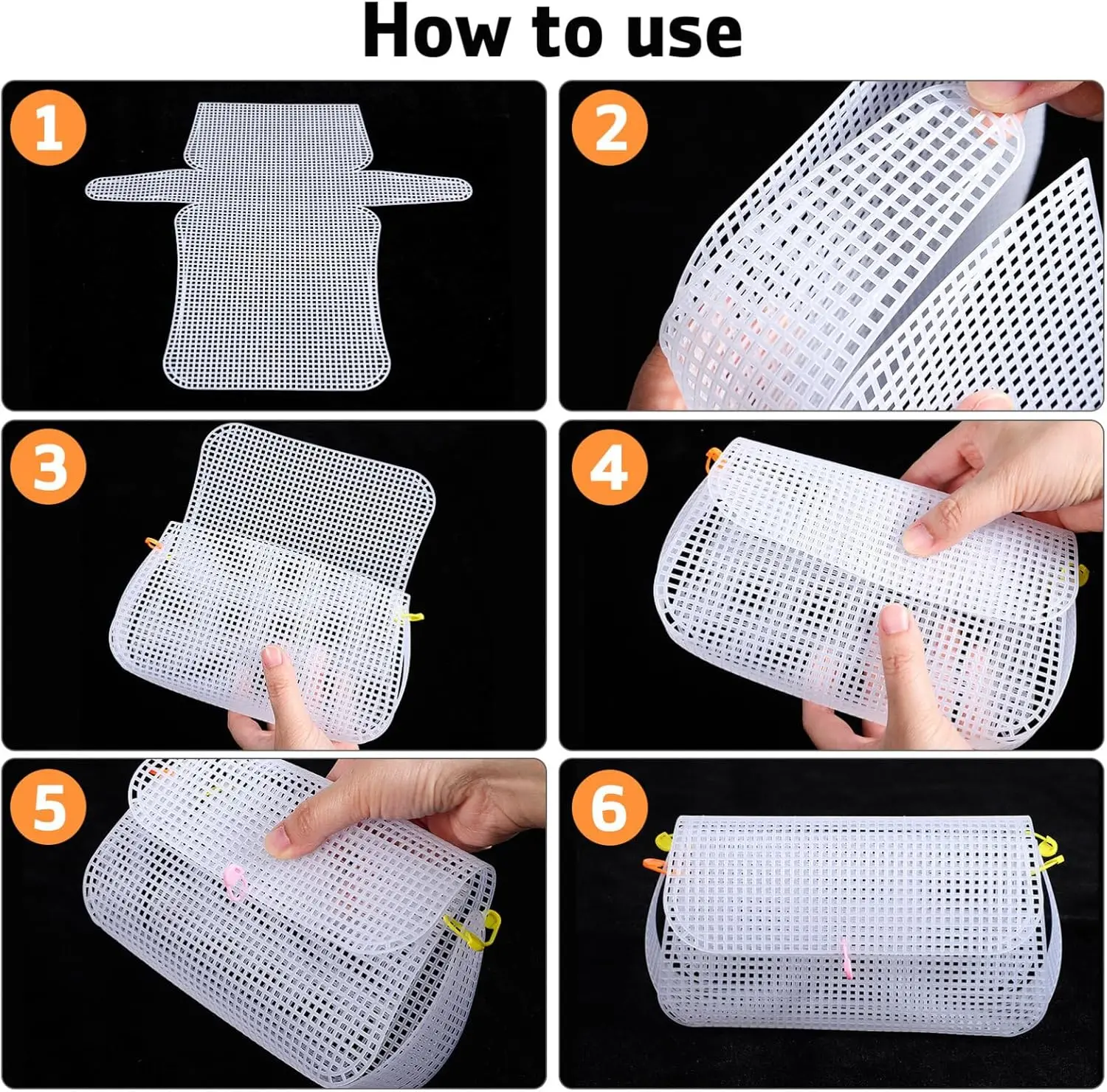 How to use

1

2

3

4

5

6