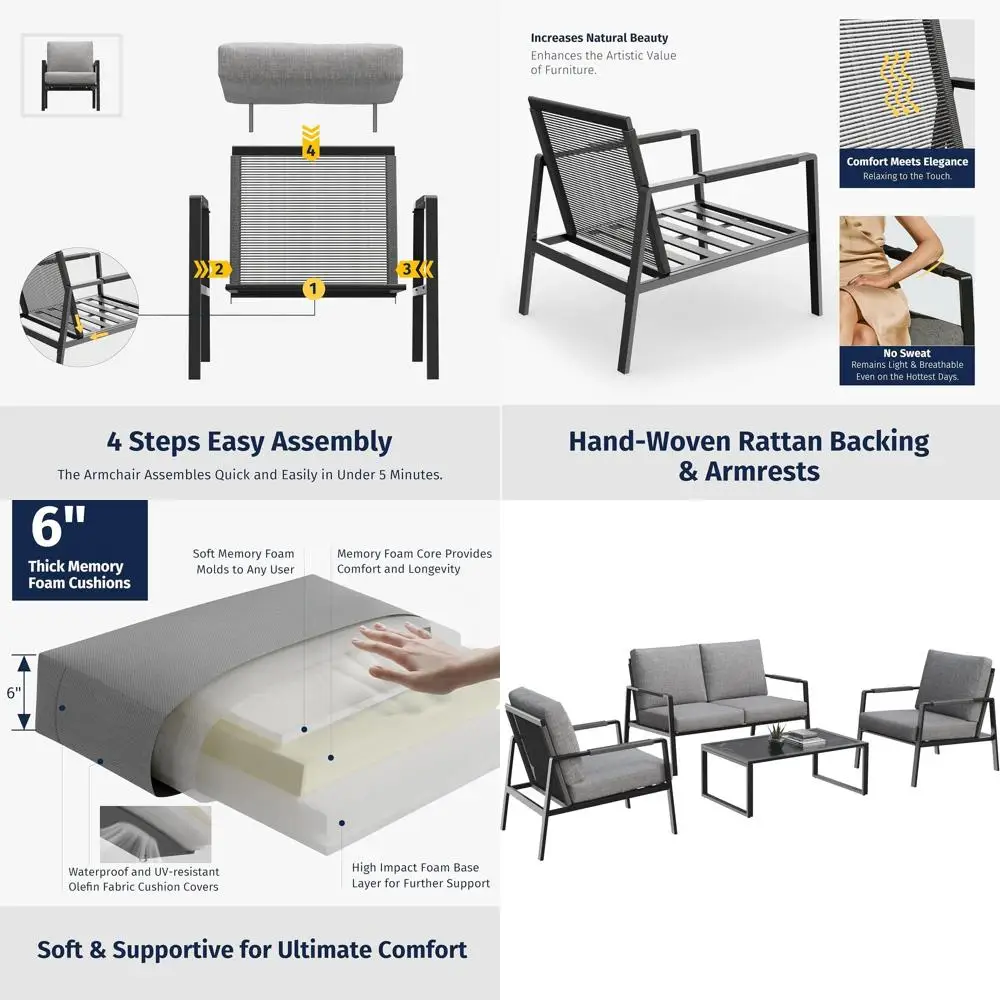 4

2

3

1

4 Steps Easy Assembly

The Armchair Assembles Quick and Easily in Under 5 Minutes.

Increases Natural Beauty

Enhances the Artistic Value of Furniture.

Comfort Meets Elegance

Relaxing to the Touch.

No Sweat

Remains Light & Breathable Even on the Hottest Days.

Hand-Woven Rattan Backing & Armrests

6"

Thick Memory Foam Cushions

Soft Memory Foam Molds to Any User

Memory Foam Core Provides Comfort and Longevity

6"

Waterproof and UV-resistant Olefin Fabric Cushion Covers

High Impact Foam Base Layer for Further Support

Soft & Supportive for Ultimate Comfort