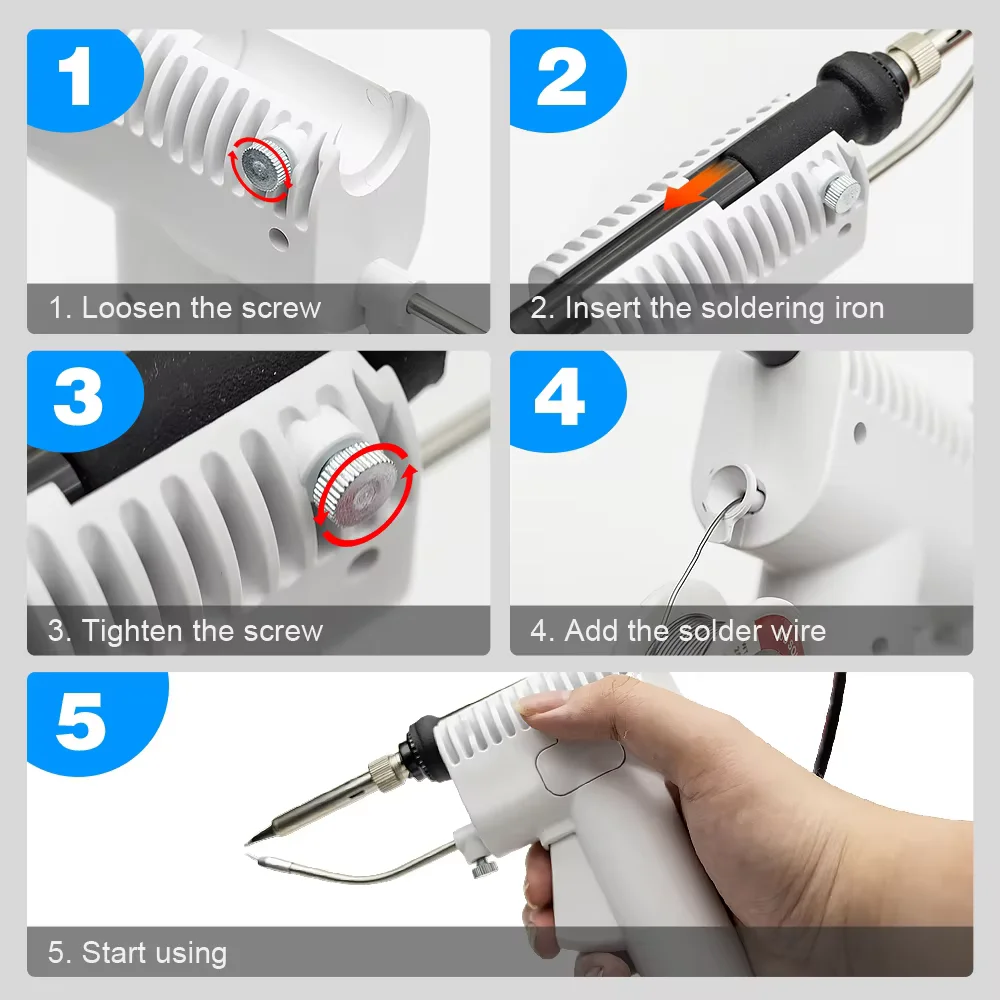 1

1. Loosen the screw

2

2. Insert the soldering iron

3

3. Tighten the screw

4

4. Add the solder wire

5

5. Start using