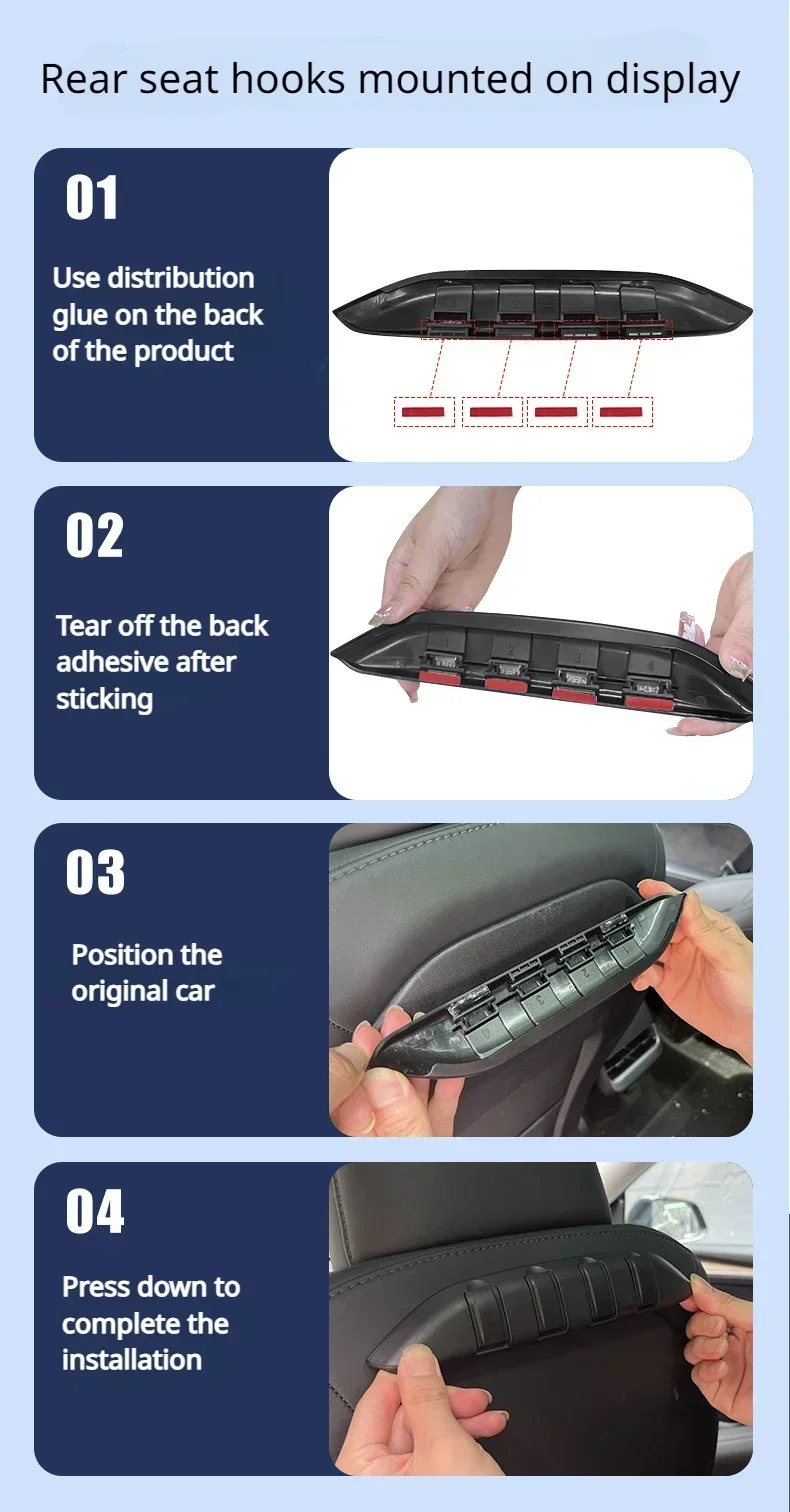 Rear seat hooks mounted on display

01

Use distribution glue on the back of the product

02

Tear off the back adhesive after sticking

03

Position the original car

04

Press down to complete the installation