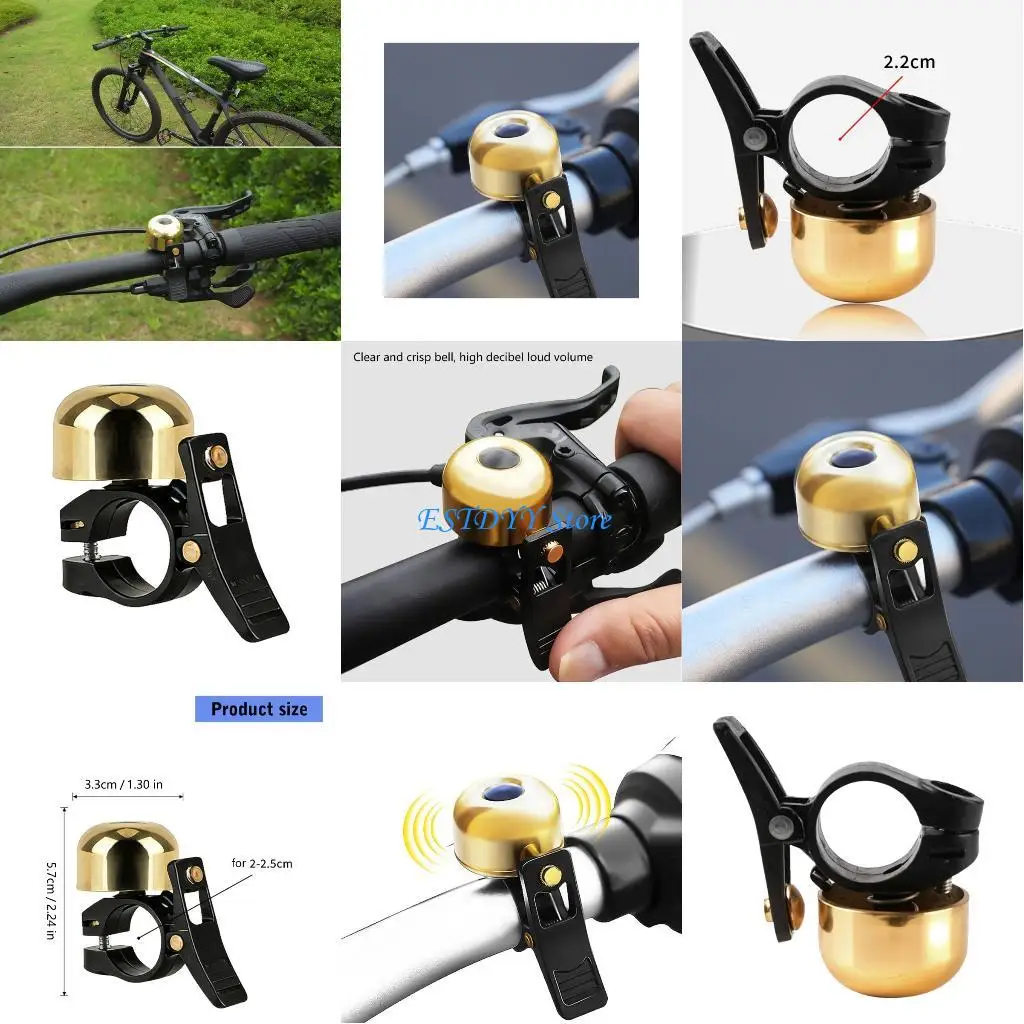 2.2cm

Clear and crisp bell, high decibel loud volume

ESTDYY Store

Product size

3.3cm / 1.30 in

5.7cm / 2.24 in

for 2-2.5cm