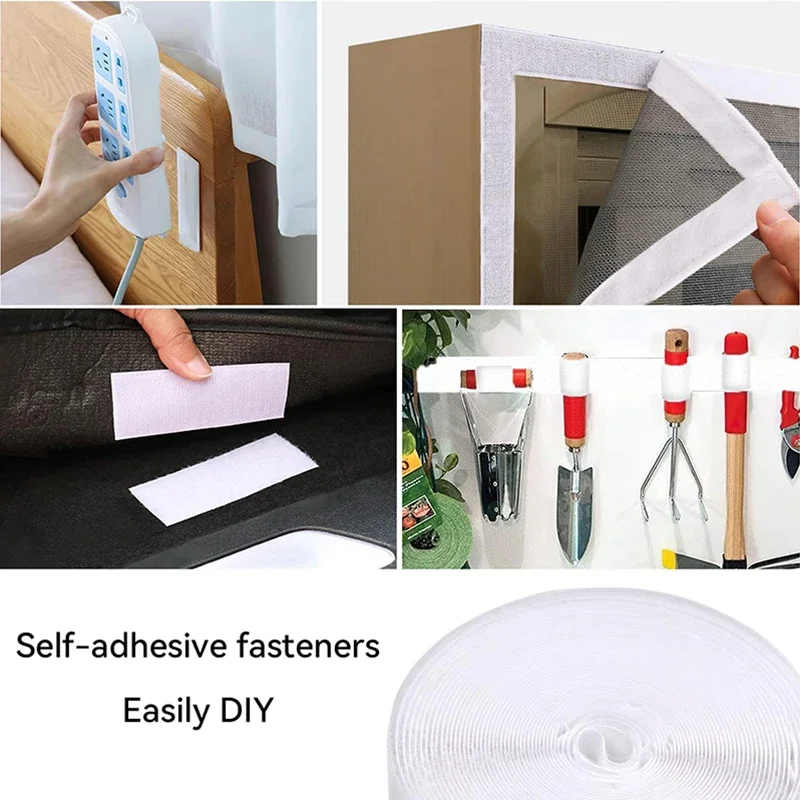 Self-adhesive fasteners

Easily DIY