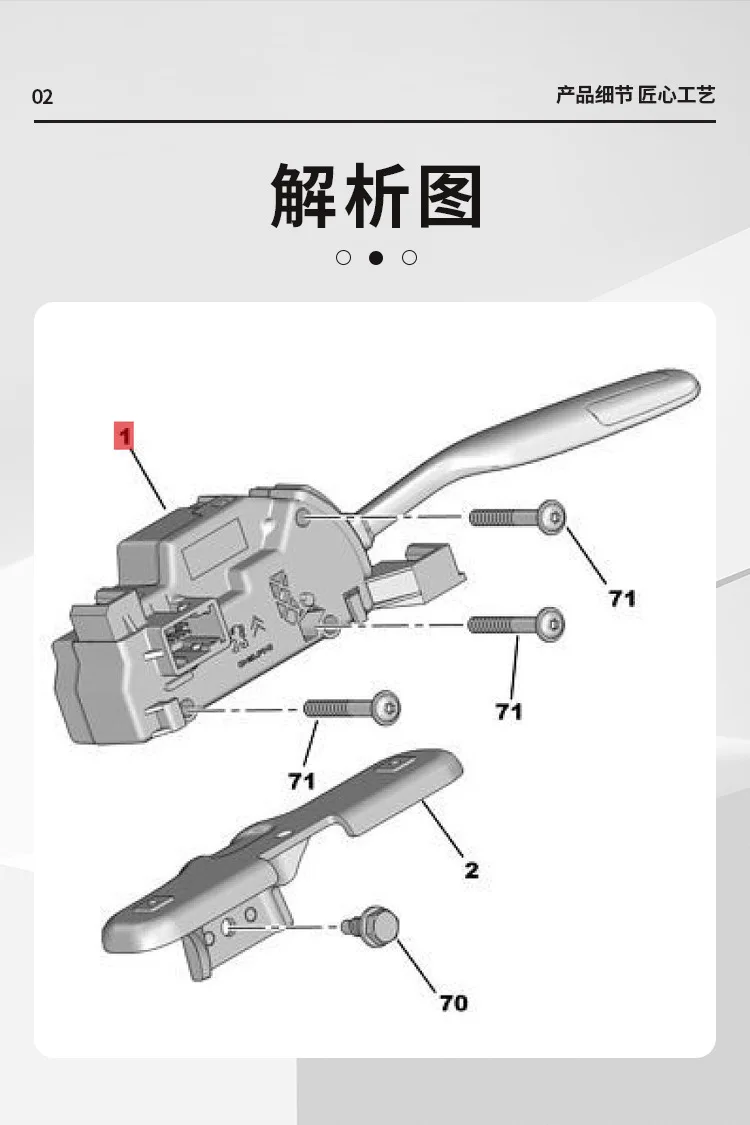 02

产品细节 匠心工艺

解析图

1

71

71

71

2

70