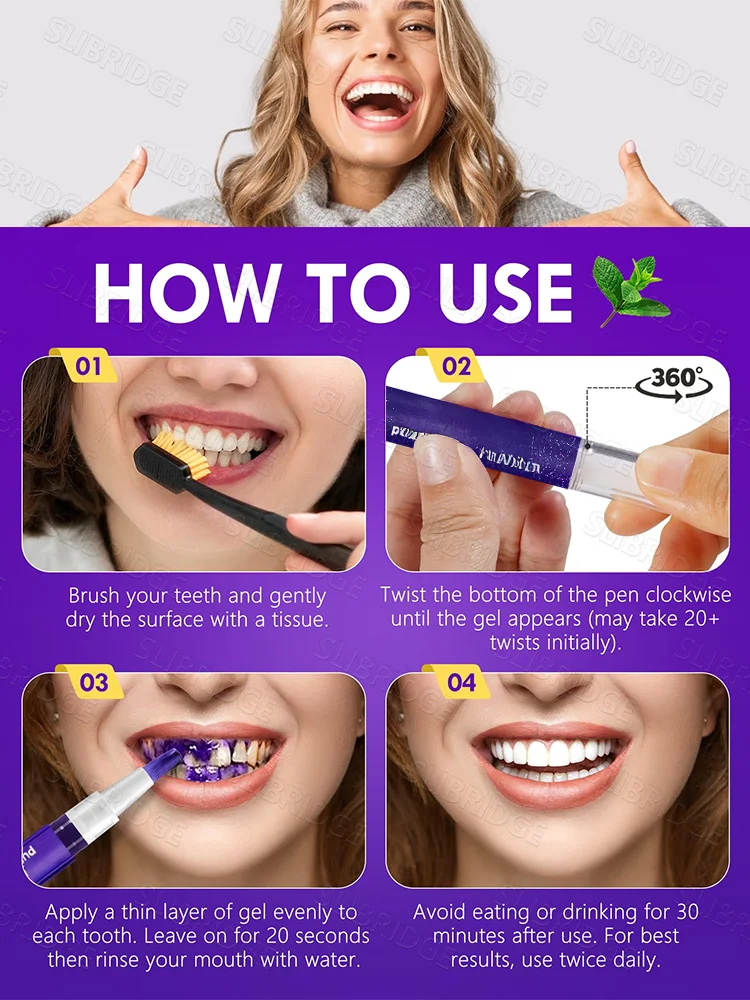 SLIBRIDGE

HOW TO USE

01

Brush your teeth and gently dry the surface with a tissue.

02

360°

Twist the bottom of the pen clockwise until the gel appears (may take 20+ twists initially).

03

Apply a thin layer of gel evenly to each tooth. Leave on for 20 seconds then rinse your mouth with water.

04

Avoid eating or drinking for 30 minutes after use. For best results, use twice daily.