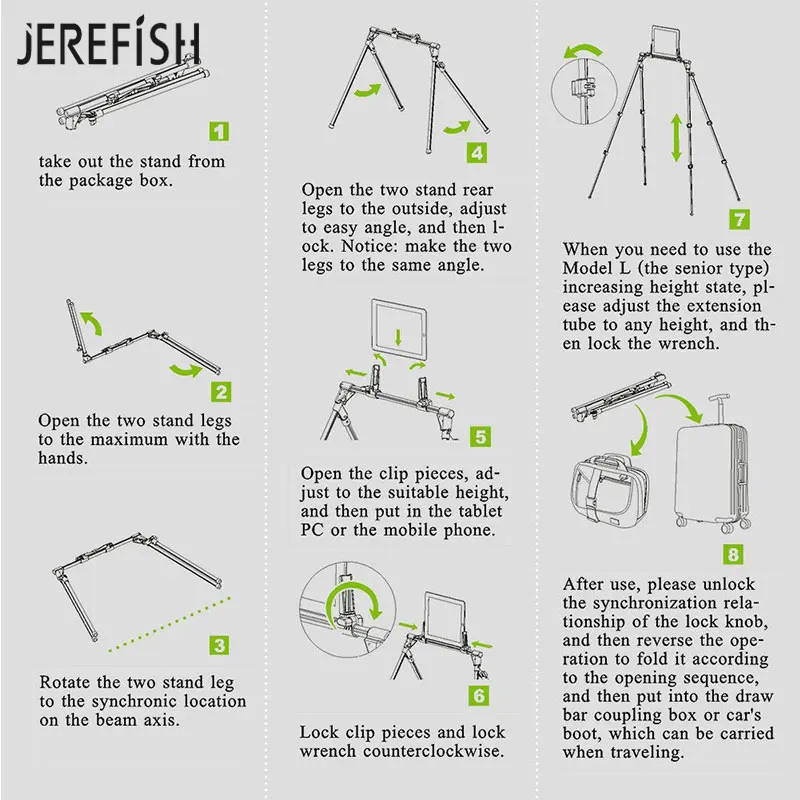 JEREFISH

1

take out the stand from the package box.

2

Open the two stand legs to the maximum with the hands.

3

Rotate the two stand leg to the synchronic location on the beam axis.

4

Open the two stand rear legs to the outside, adjust to easy angle, and then lock. Notice: make the two legs to the same angle.

5

Open the clip pieces, adjust to the suitable height, and then put in the tablet PC or the mobile phone.

6

Lock clip pieces and lock wrench counterclockwise.

7

When you need to use the Model L (the senior type) increasing height state, please adjust the extension tube to any height, and then lock the wrench.

8

After use, please unlock the synchronization relationship of the lock knob, and then reverse the operation to fold it according to the opening sequence, and then put into the draw bar coupling box or car's boot, which can be carried when traveling.