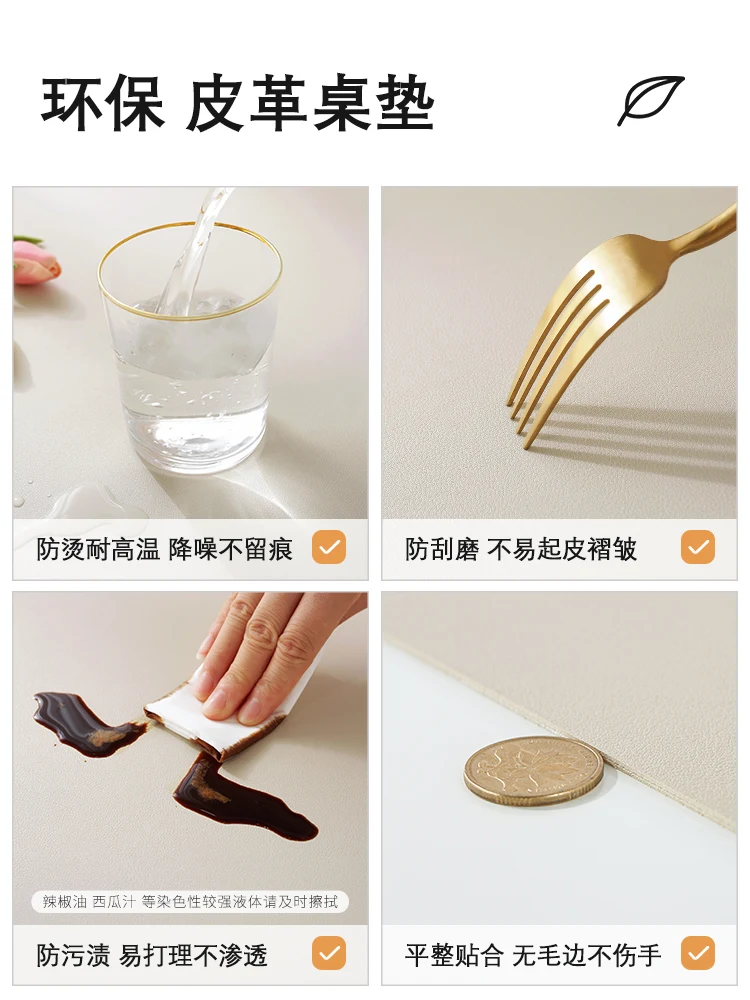 环保 皮革桌垫

防烫耐高温 降噪不留痕

防刮磨 不易起皮褶皱

辣椒油 西瓜汁 等染色性较强液体请及时擦拭

防污渍 易打理不渗透

平整贴合 无毛边不伤手