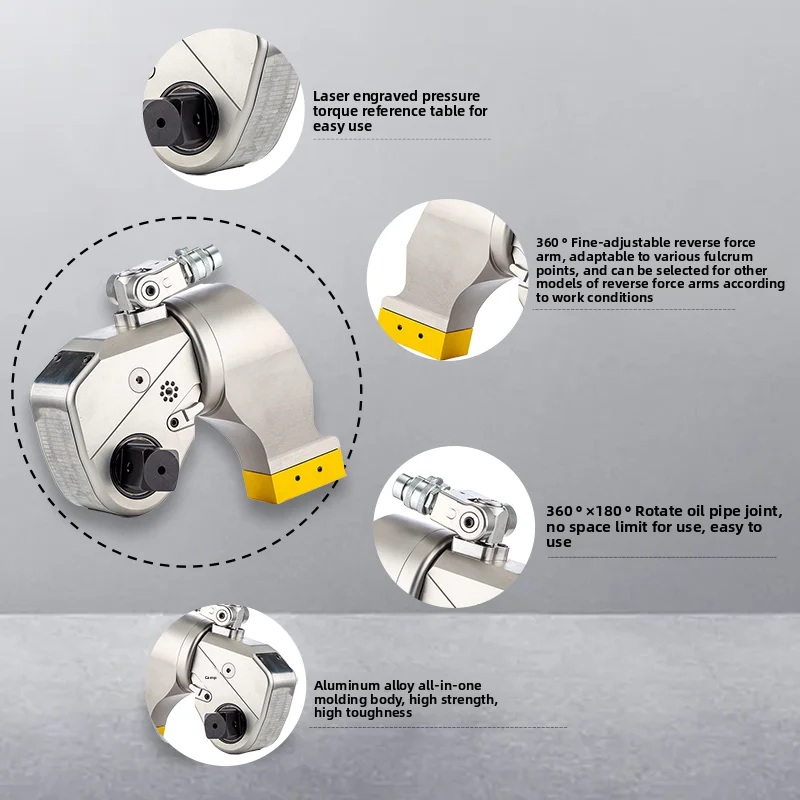 Laser engraved pressure torque reference table for easy use

360 ° Fine-adjustable reverse force arm, adaptable to various fulcrum points, and can be selected for other models of reverse force arms according to work conditions

360 ° ×180 ° Rotate oil pipe joint, no space limit for use, easy to use

Aluminum alloy all-in-one molding body, high strength, high toughness