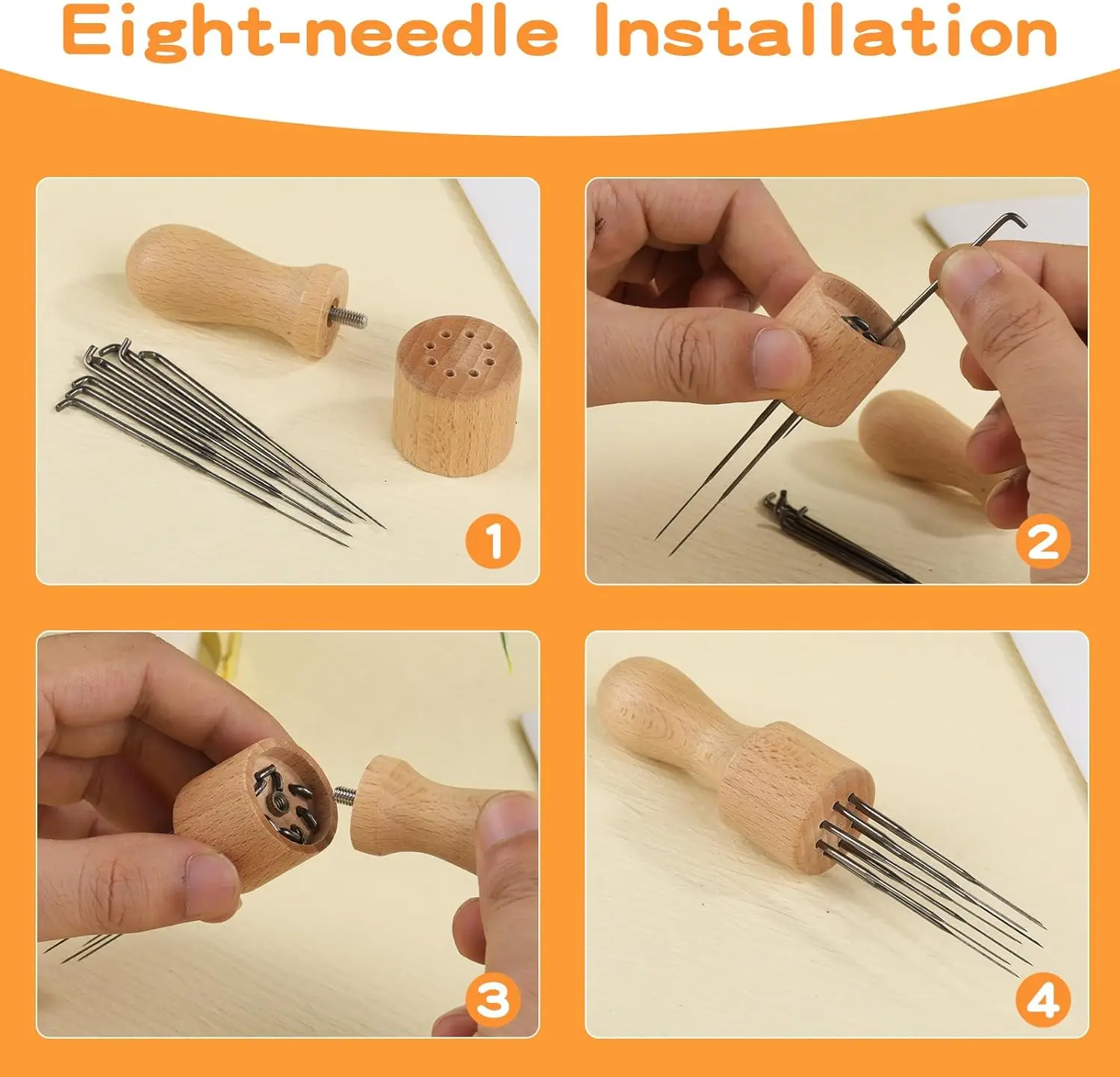 Eight-needle Installation

1

2

3

4