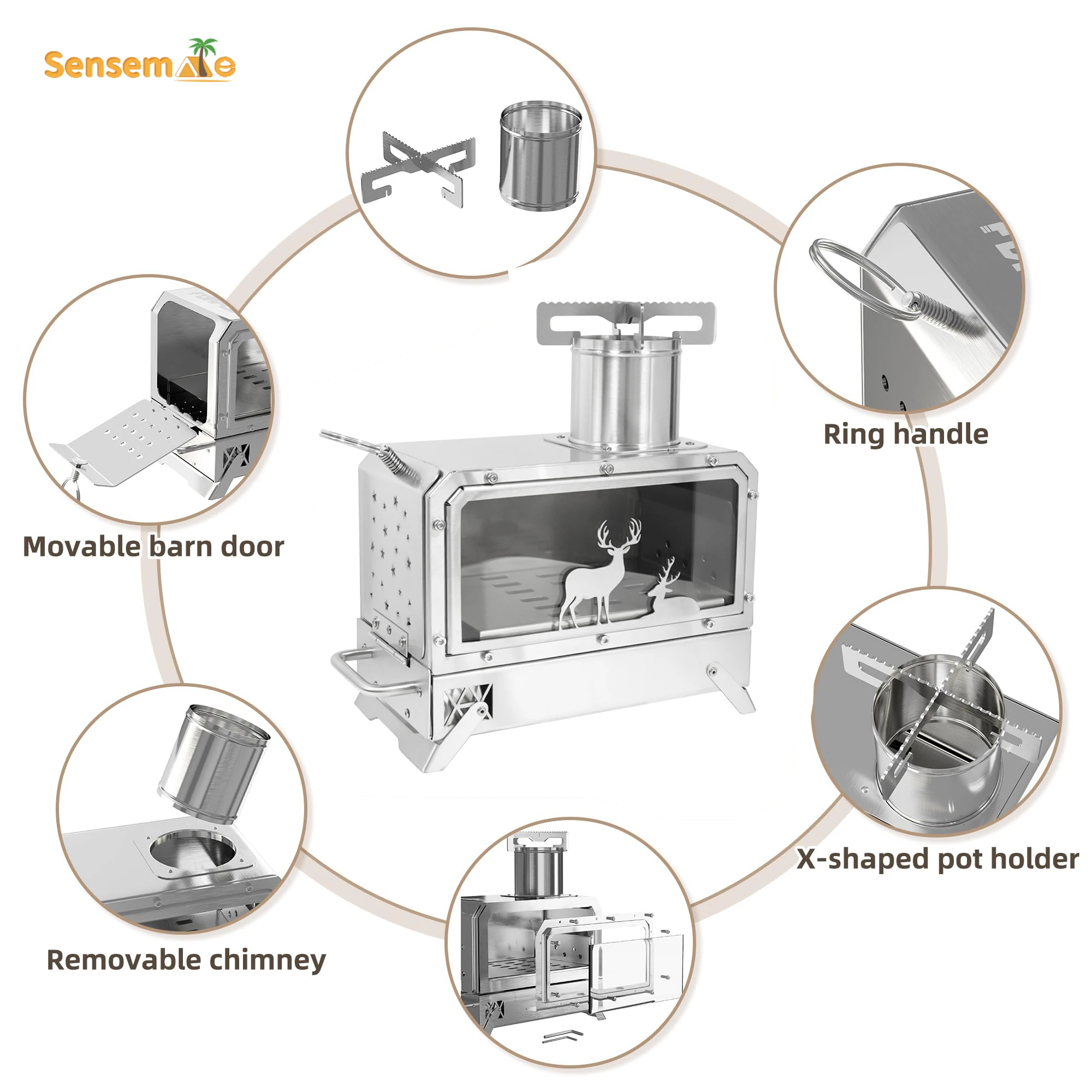 Sensemate

Ring handle

Movable barn door

X-shaped pot holder

Removable chimney