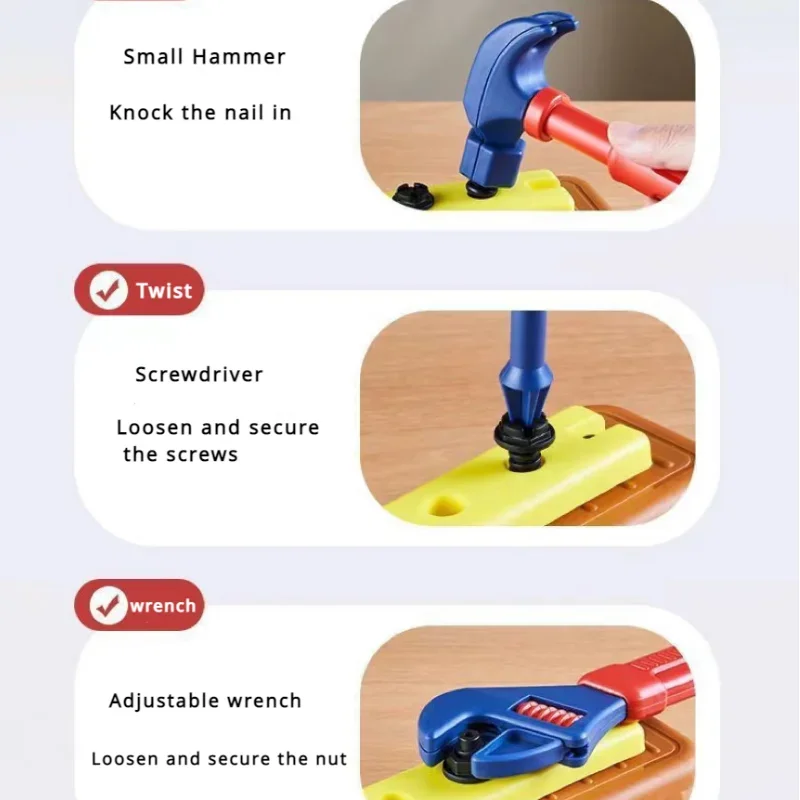 Small Hammer

Knock the nail in

Twist

Screwdriver

Loosen and secure the screws

wrench

Adjustable wrench

Loosen and secure the nut