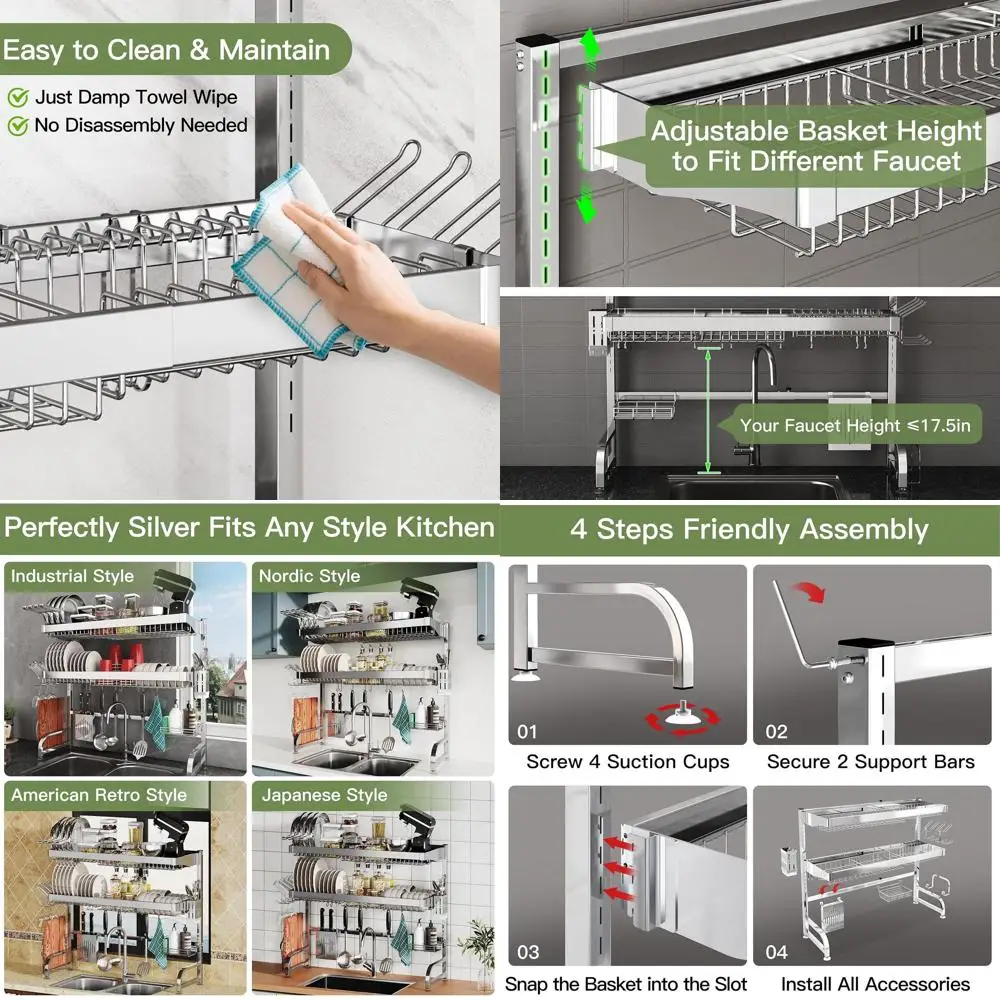 Easy to Clean & Maintain

Just Damp Towel Wipe

No Disassembly Needed

Adjustable Basket Height to Fit Different Faucet

Your Faucet Height ≤17.5in

Perfectly Silver Fits Any Style Kitchen

Industrial Style

Nordic Style

American Retro Style

Japanese Style

4 Steps Friendly Assembly

01

Screw 4 Suction Cups

02

Secure 2 Support Bars

03

Snap the Basket into the Slot

04

Install All Accessories