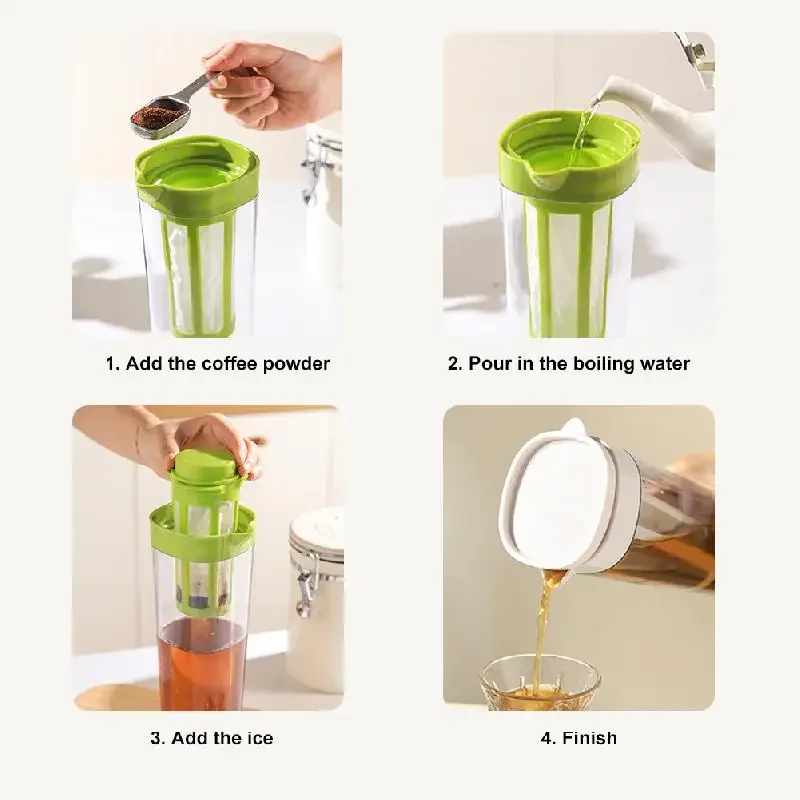 1. Add the coffee powder

2. Pour in the boiling water

3. Add the ice

4. Finish