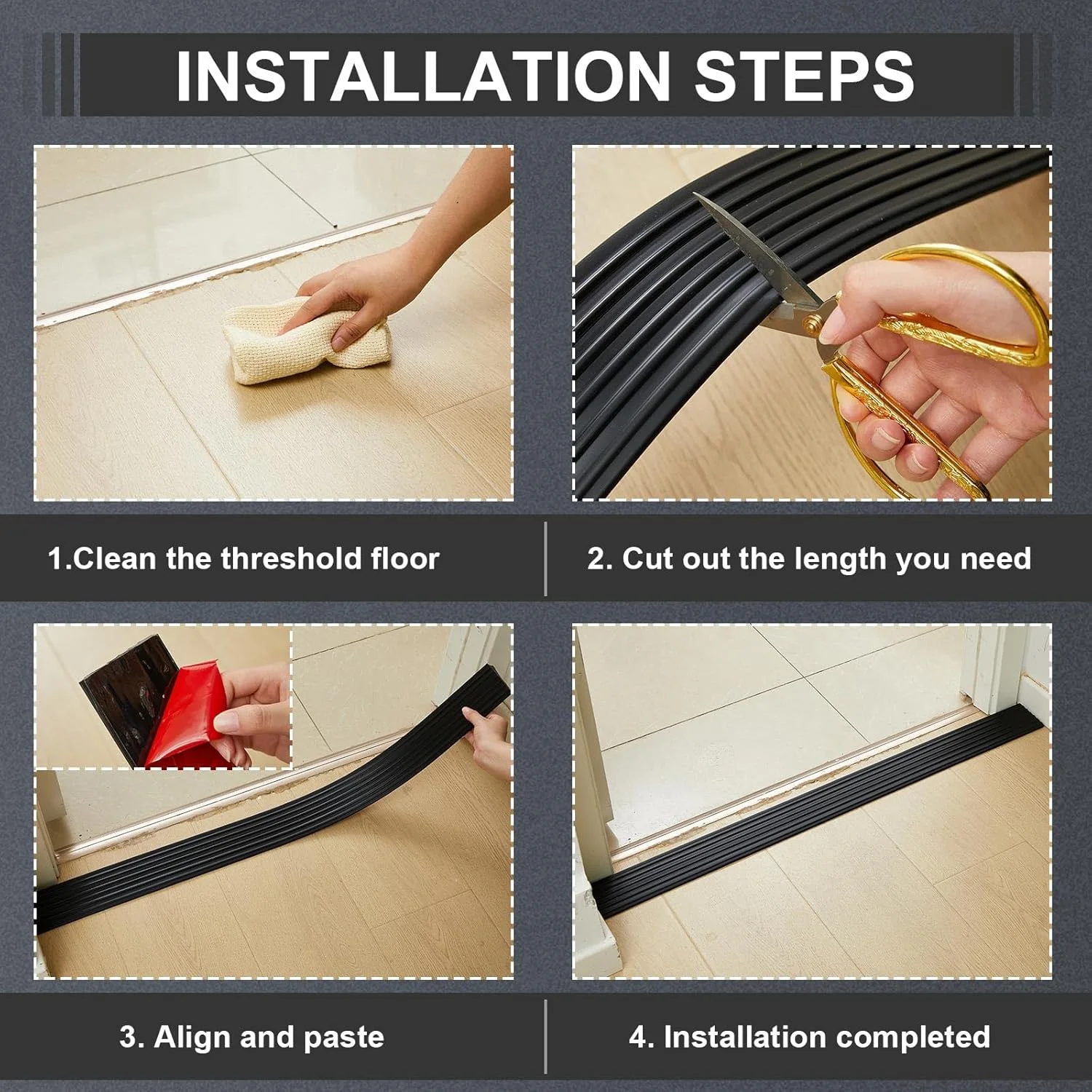 INSTALLATION STEPS

1.Clean the threshold floor

2. Cut out the length you need

3. Align and paste

4. Installation completed