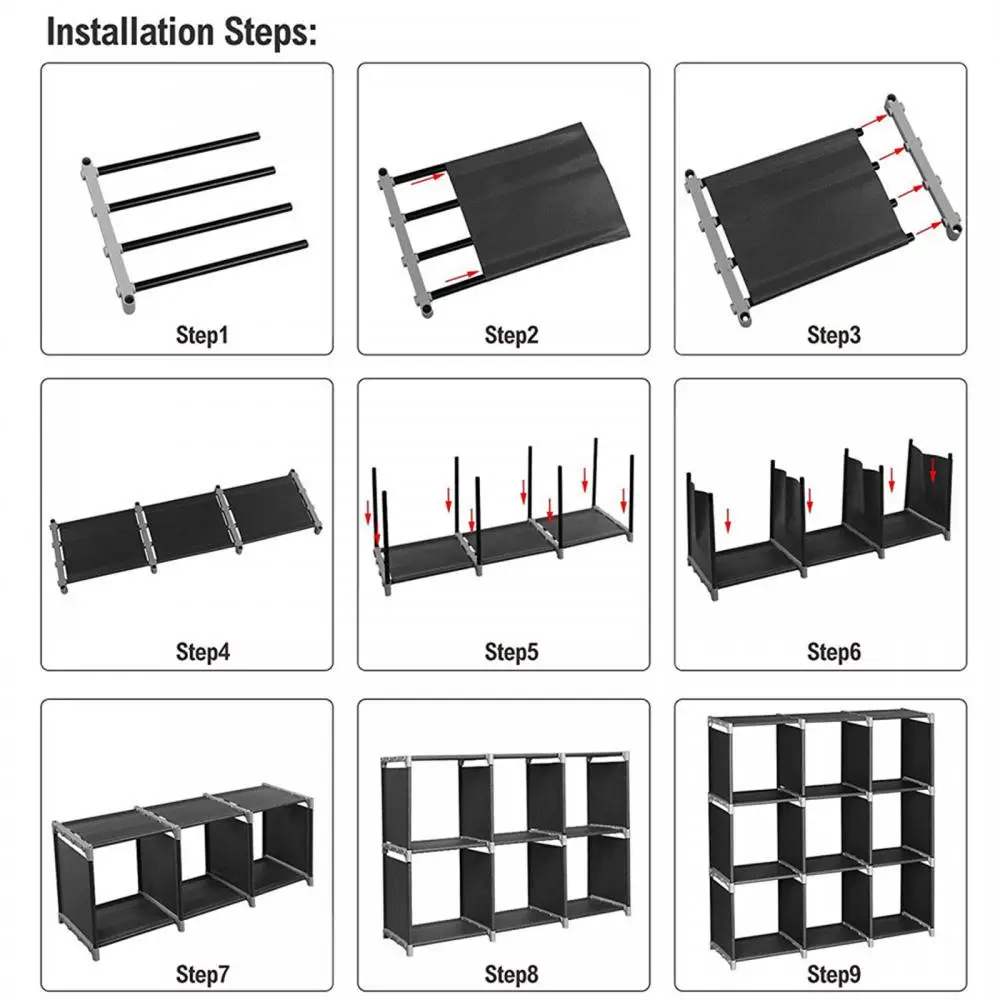 Installation Steps:

Step1

Step2

Step3

Step4

Step5

Step6

Step7

Step8

Step9