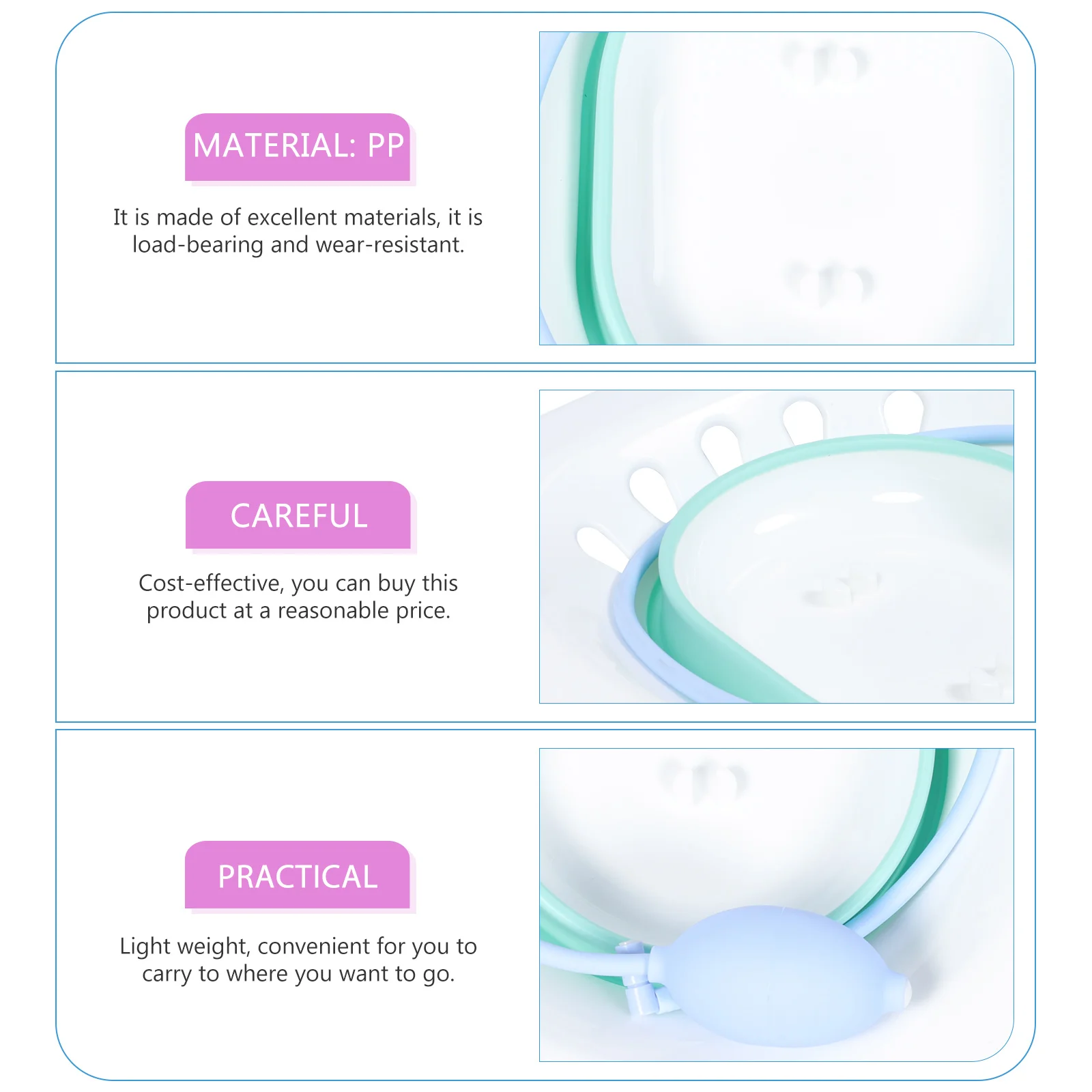 MATERIAL: PP

It is made of excellent materials, it is load-bearing and wear-resistant.

CAREFUL

Cost-effective, you can buy this product at a reasonable price.

PRACTICAL

Light weight, convenient for you to carry to where you want to go.