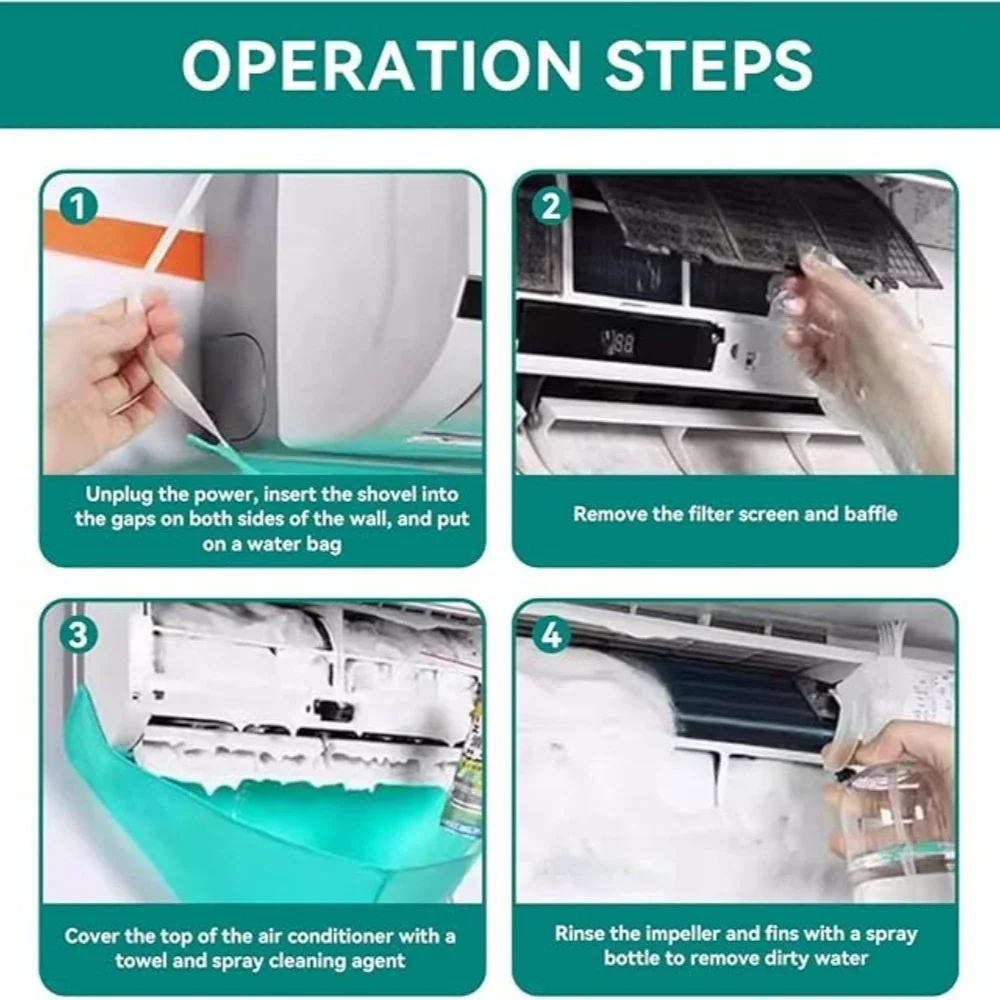 OPERATION STEPS

1

Unplug the power, insert the shovel into the gaps on both sides of the wall, and put on a water bag

2

Remove the filter screen and baffle

3

Cover the top of the air conditioner with a towel and spray cleaning agent

4

Rinse the impeller and fins with a spray bottle to remove dirty water