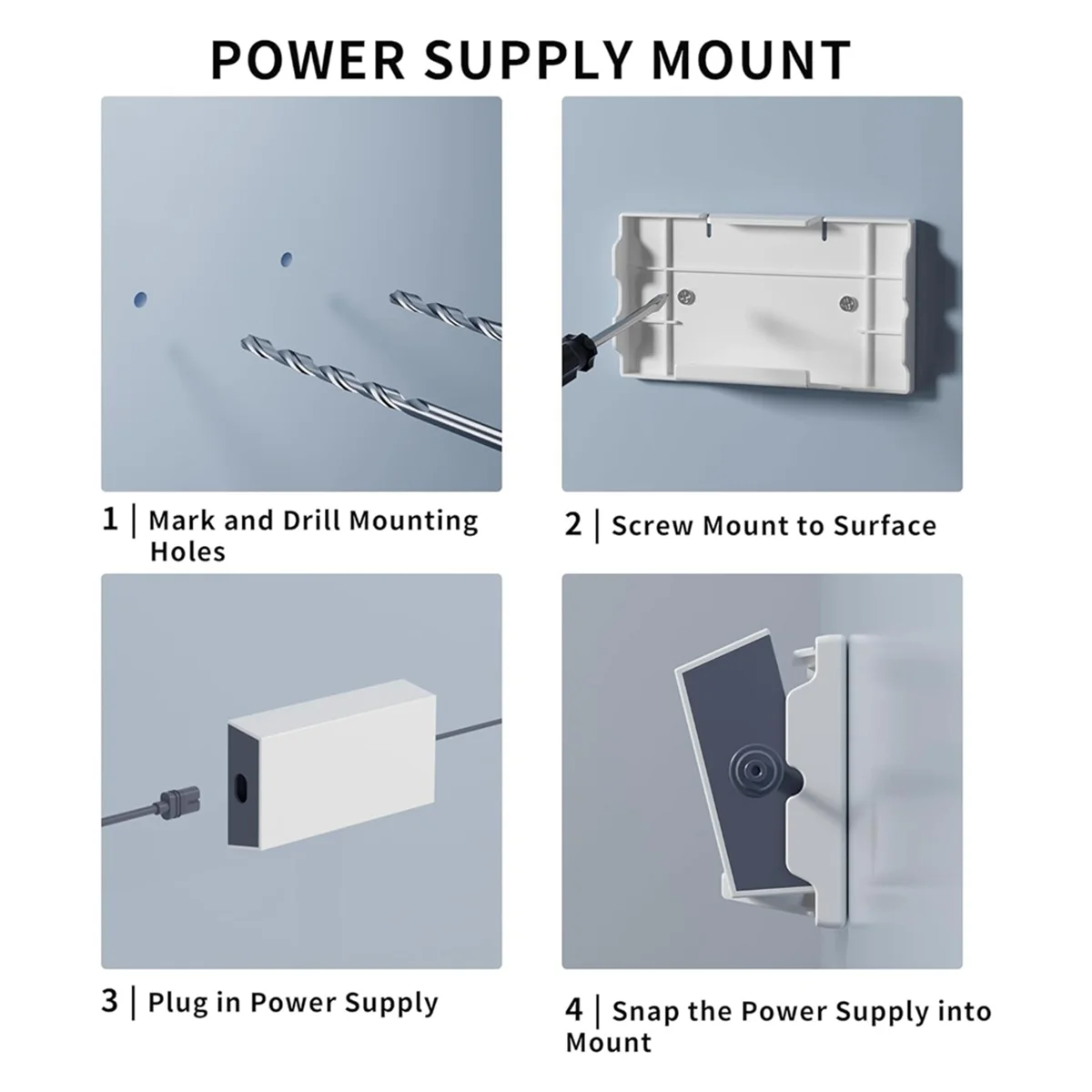 POWER SUPPLY MOUNT

1 | Mark and Drill Mounting Holes

2 | Screw Mount to Surface

3 | Plug in Power Supply

4 | Snap the Power Supply into Mount