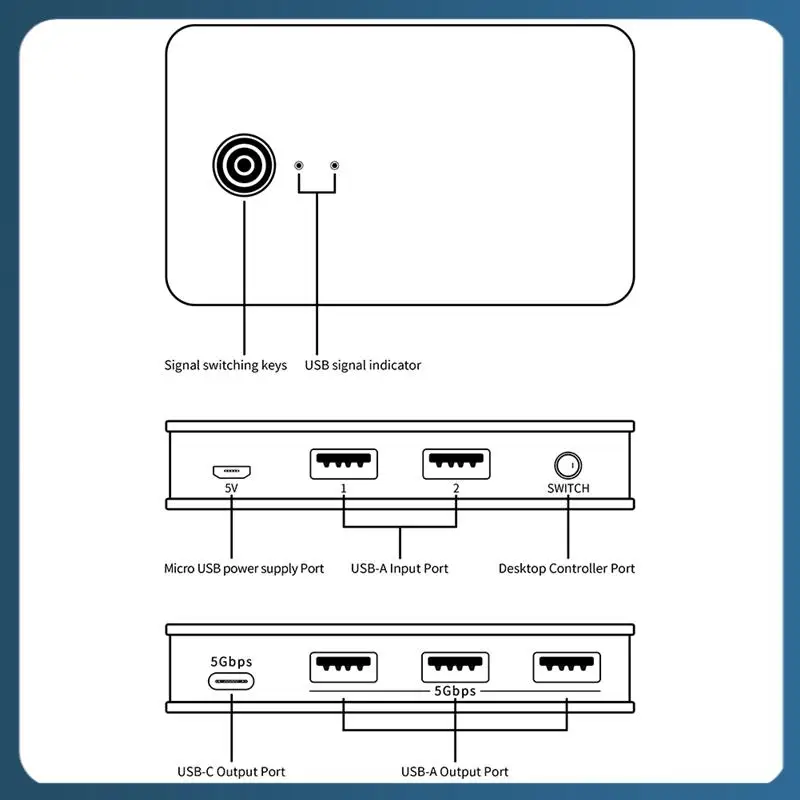 Signal switching keys USB signal indicator

5V 1 2 SWITCH

Micro USB power supply Port USB-A Input Port Desktop Controller Port

5Gbps 5Gbps

USB-C Output Port USB-A Output Port