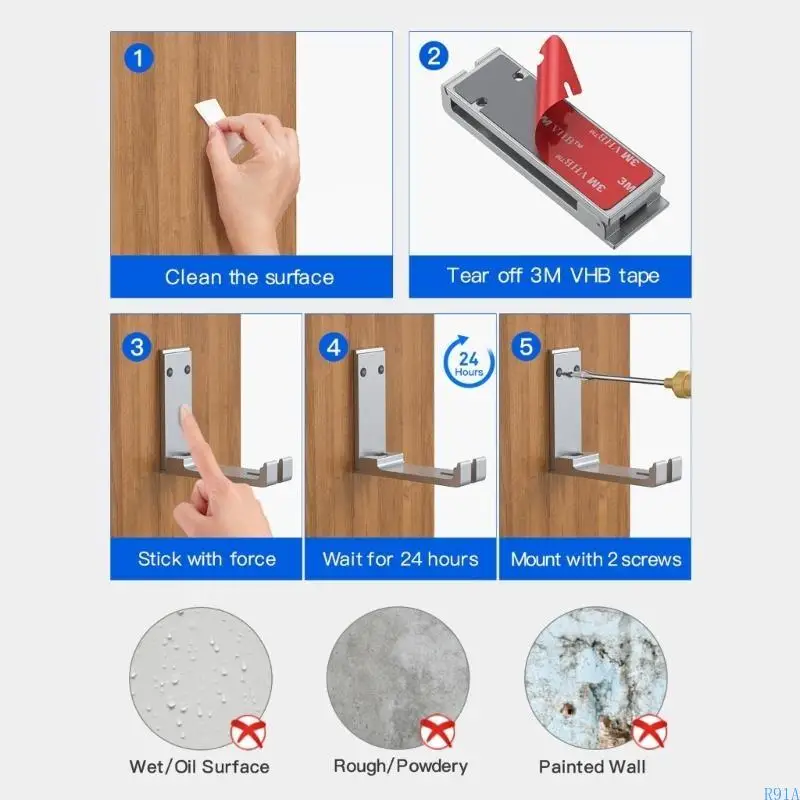 1
Clean the surface

2
3M VHB
3M VHB
3M
Tear off 3M VHB tape

3
Stick with force

4
24 Hours
Wait for 24 hours

5
Mount with 2 screws

Wet/Oil Surface
Rough/Powdery
Painted Wall

R91A