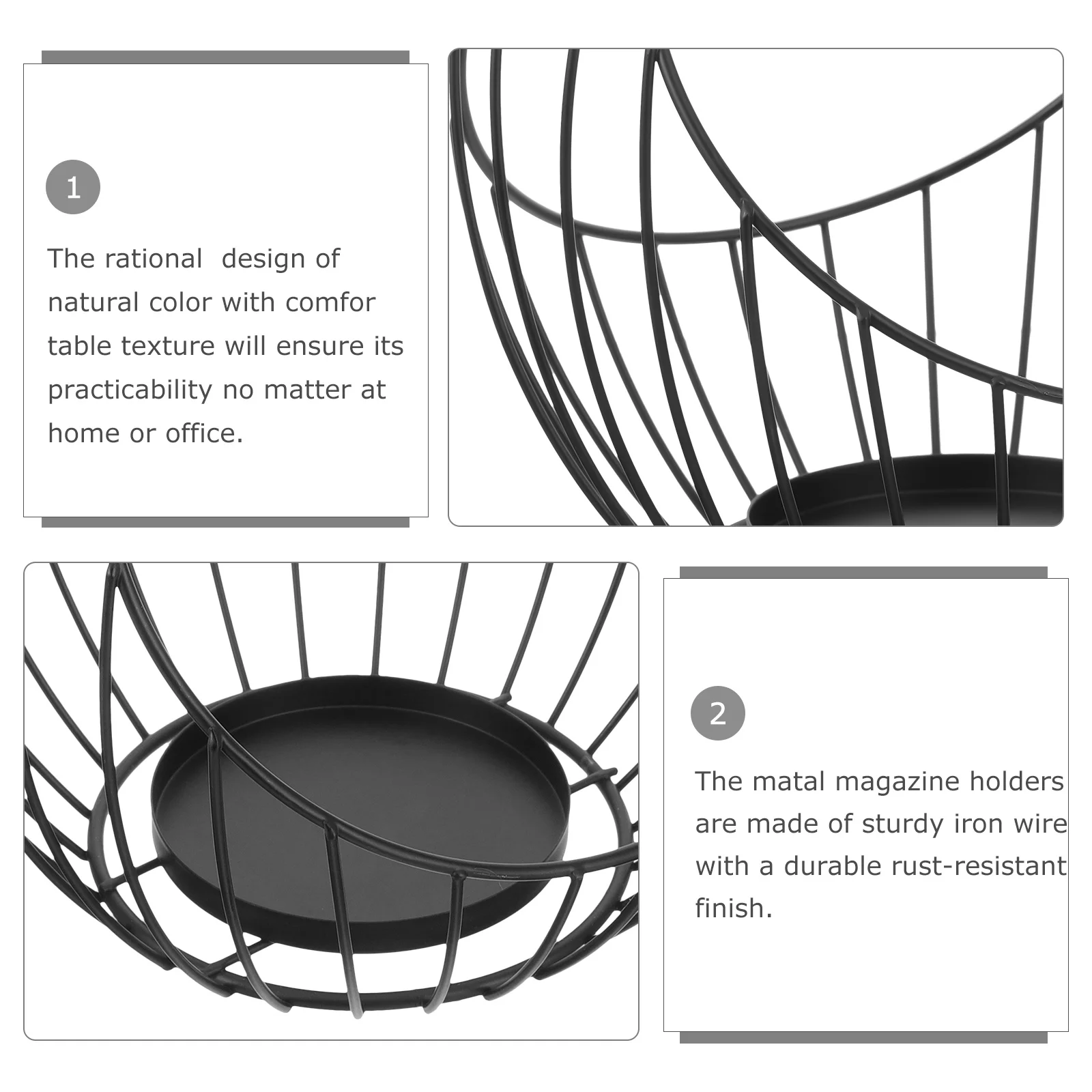 1

The rational  design of natural color with comfor table texture will ensure its practicability no matter at home or office.

2

The matal magazine holders are made of sturdy iron wire with a durable rust-resistant finish.