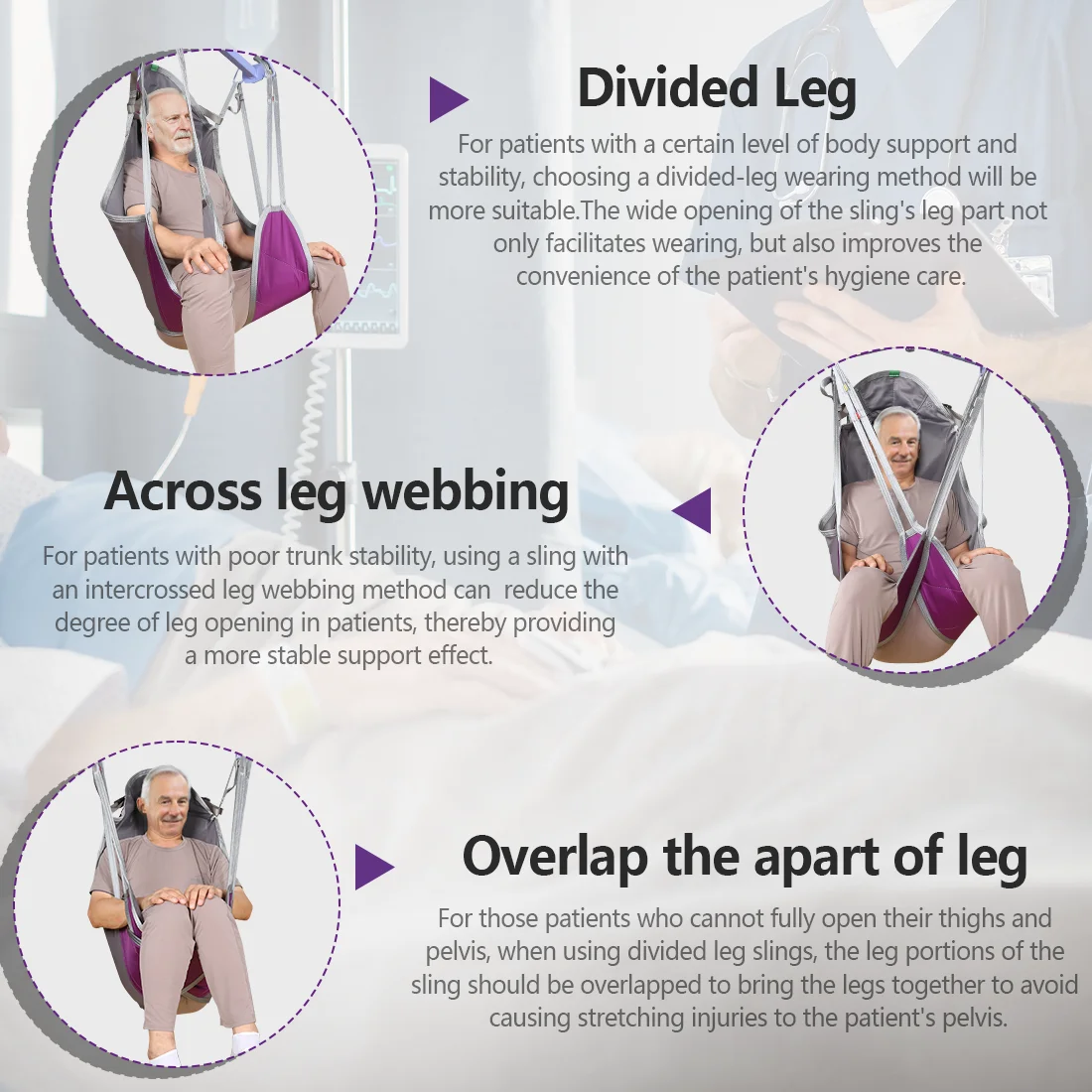 Divided Leg

For patients with a certain level of body support and stability, choosing a divided-leg wearing method will be more suitable.The wide opening of the sling's leg part not only facilitates wearing, but also improves the convenience of the patient's hygiene care.

Across leg webbing

For patients with poor trunk stability, using a sling with an intercrossed leg webbing method can reduce the degree of leg opening in patients, thereby providing a more stable support effect.

Overlap the apart of leg

For those patients who cannot fully open their thighs and pelvis, when using divided leg slings, the leg portions of the sling should be overlapped to bring the legs together to avoid causing stretching injuries to the patient's pelvis.