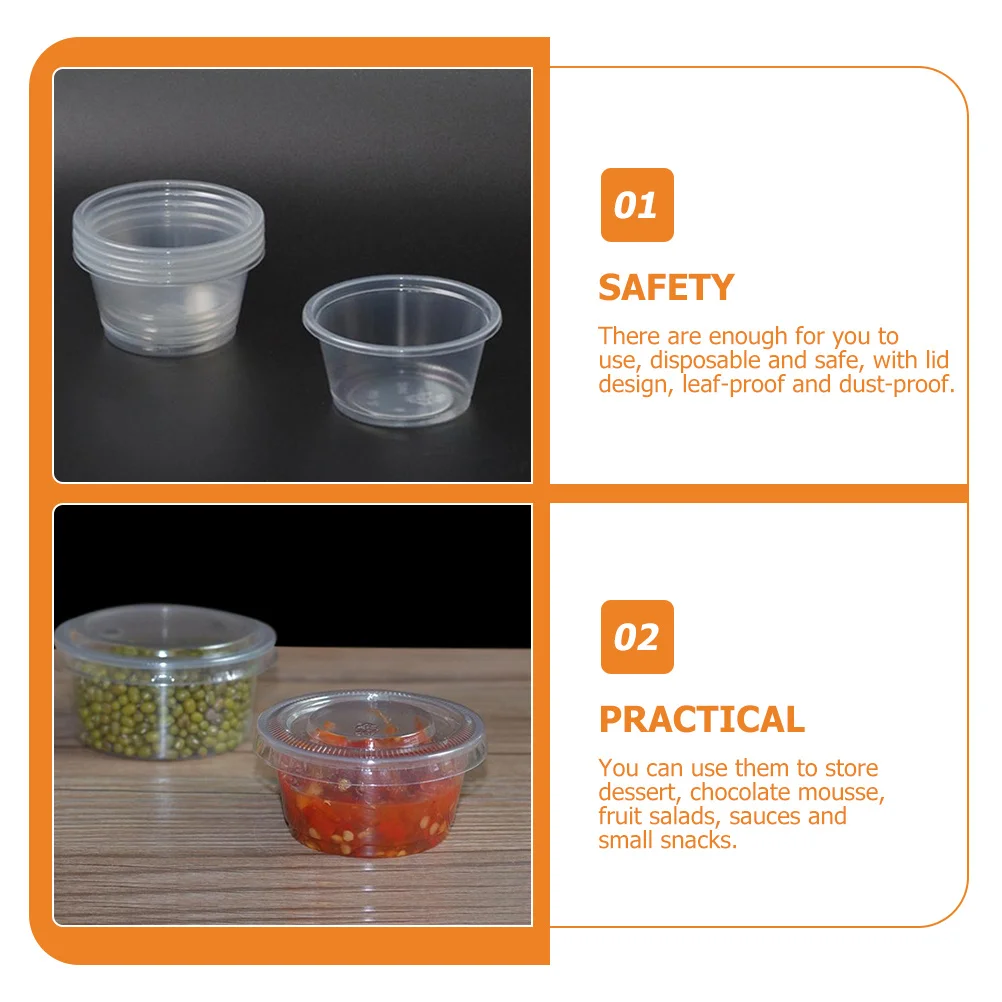 01

SAFETY

There are enough for you to use, disposable and safe, with lid design, leaf-proof and dust-proof.

02

PRACTICAL

You can use them to store dessert, chocolate mousse, fruit salads, sauces and small snacks.