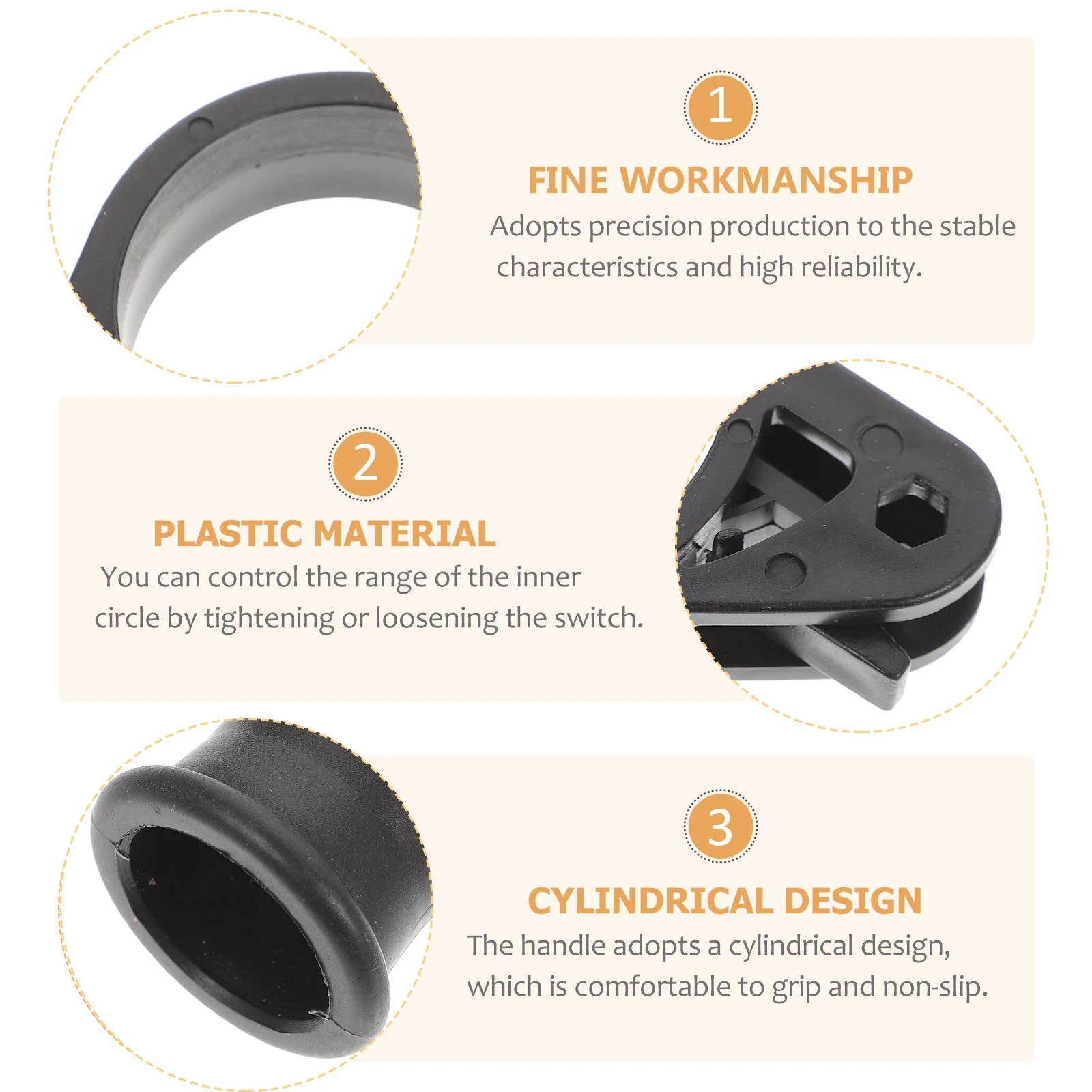 1

FINE WORKMANSHIP

Adopts precision production to the stable characteristics and high reliability.

2

PLASTIC MATERIAL

You can control the range of the inner circle by tightening or loosening the switch.

3

CYLINDRICAL DESIGN

The handle adopts a cylindrical design, which is comfortable to grip and non-slip.