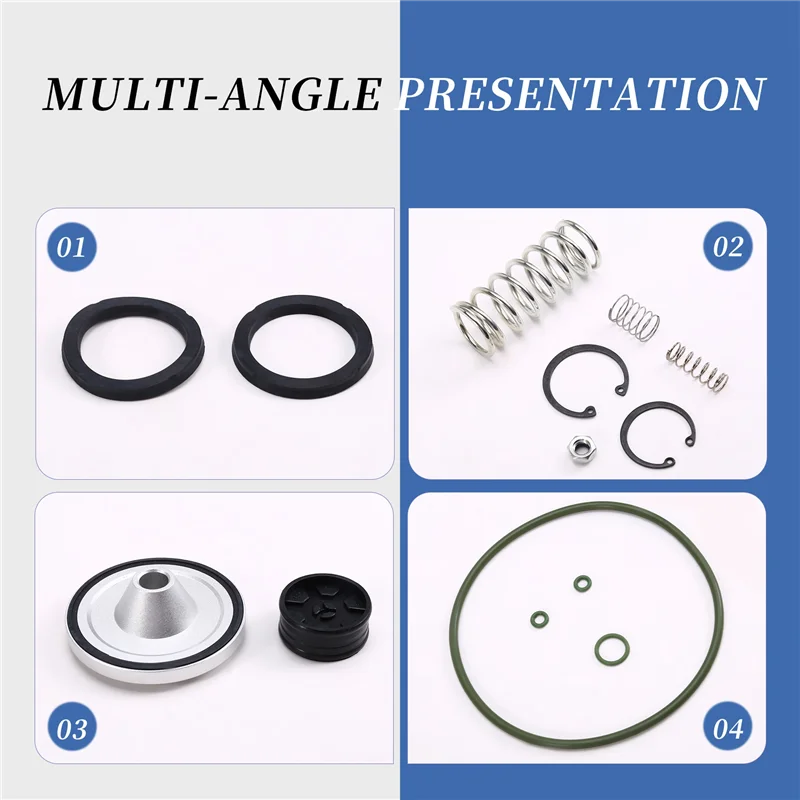 MULTI-ANGLE PRESENTATION

01

02

03

04