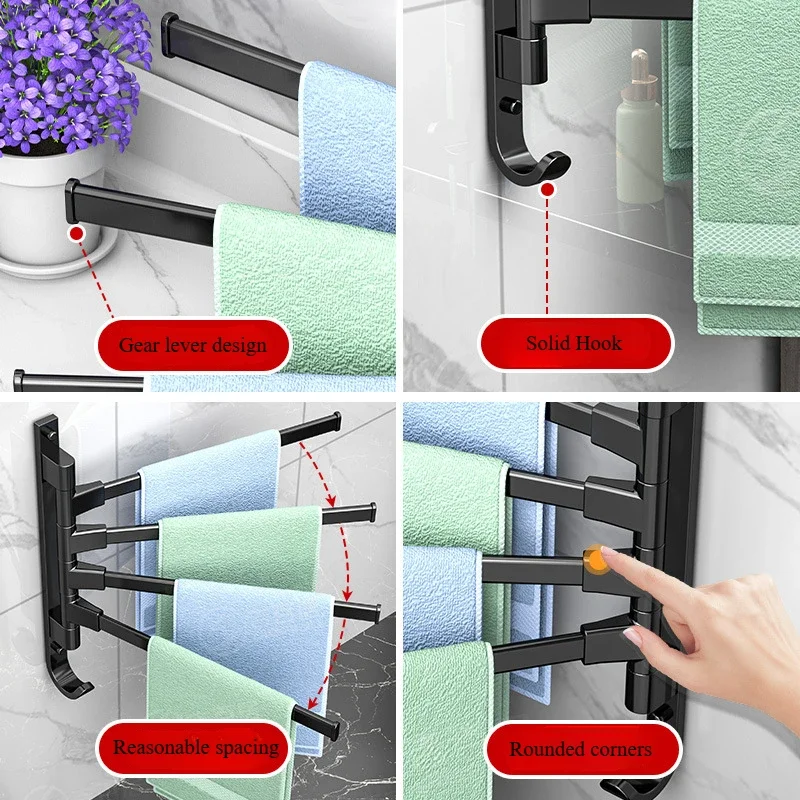 Gear lever design

Solid Hook

Reasonable spacing

Rounded corners