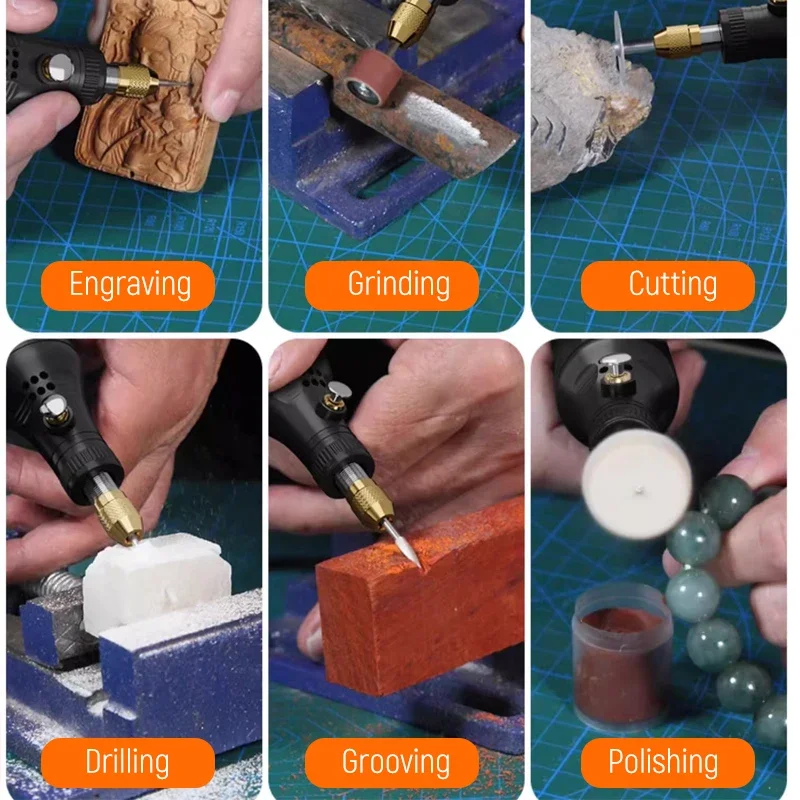 Engraving

Grinding

Cutting

Drilling

Grooving

Polishing