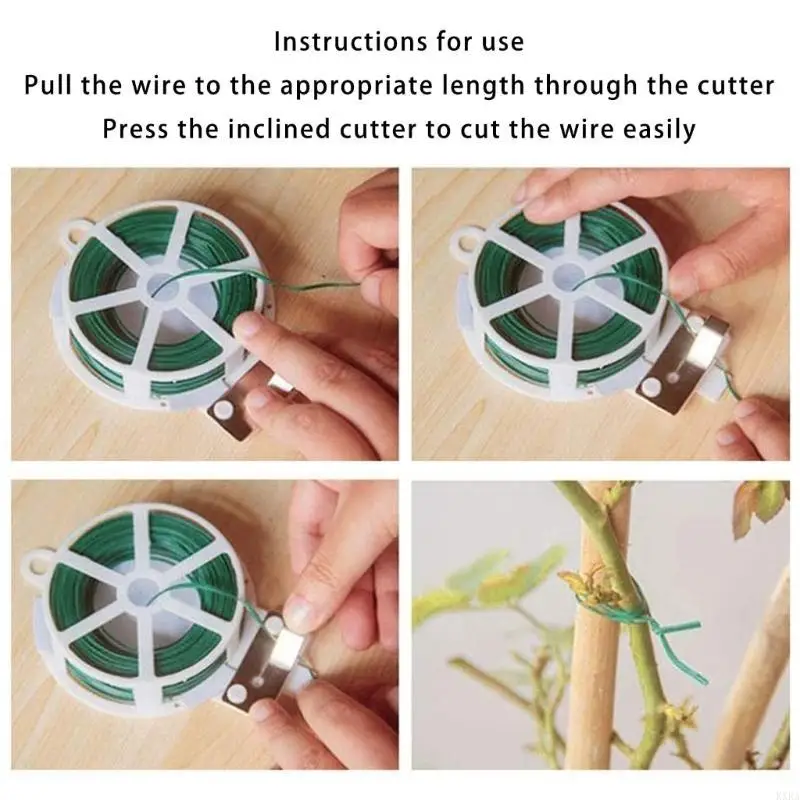 Instructions for use
Pull the wire to the appropriate length through the cutter
Press the inclined cutter to cut the wire easily