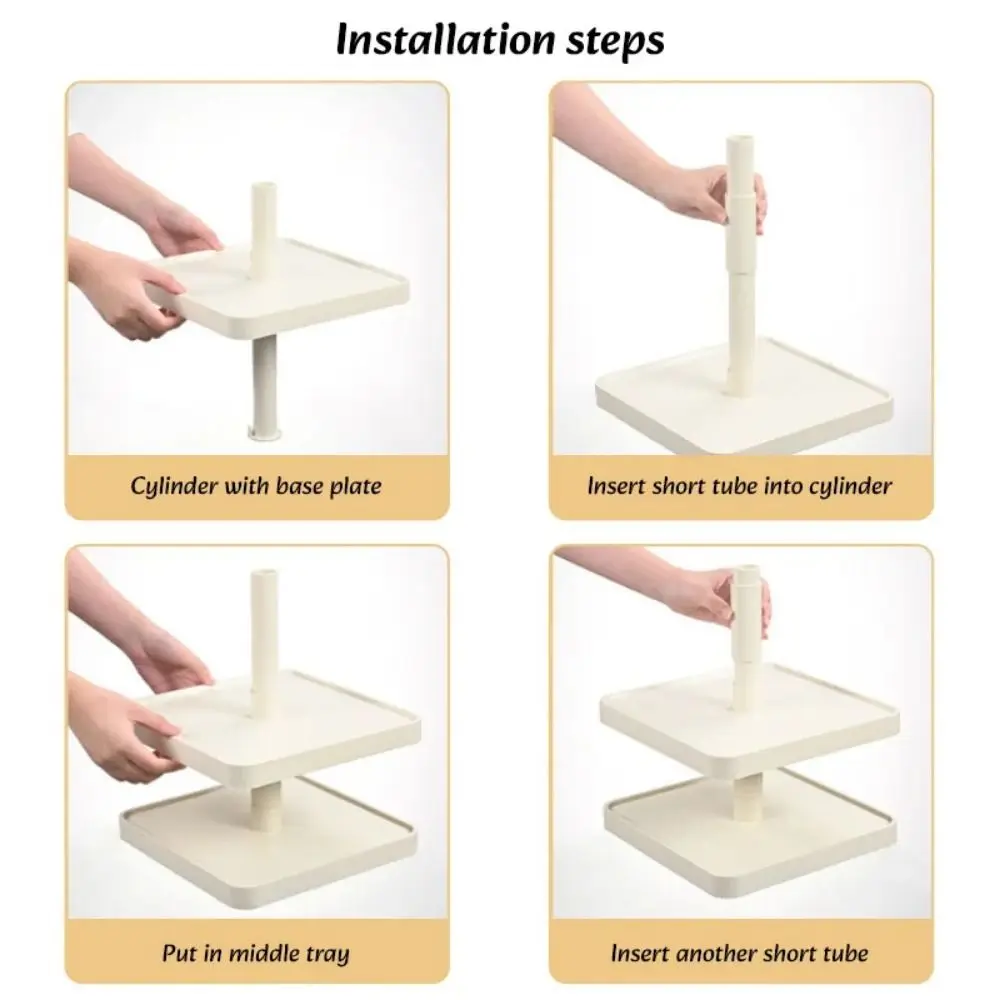 Installation steps

Cylinder with base plate

Insert short tube into cylinder

Put in middle tray

Insert another short tube