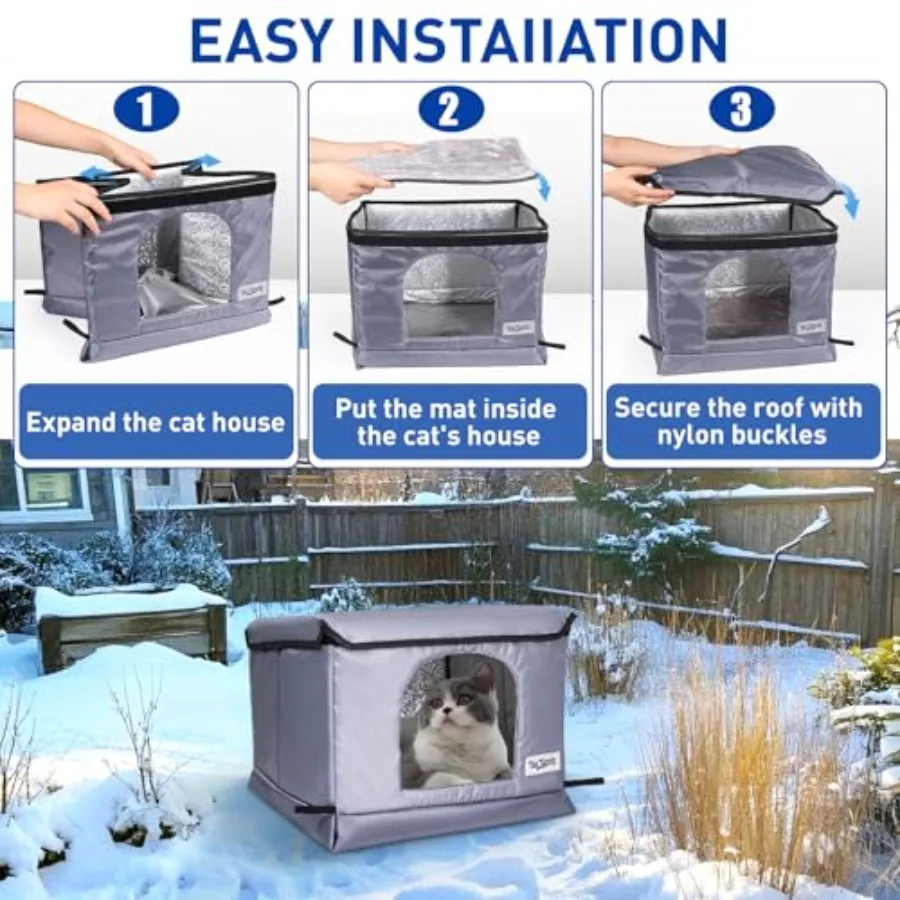 EASY INSTAIIATION

1

Expand the cat house

2

Put the mat inside the cat's house

3

Secure the roof with nylon buckles