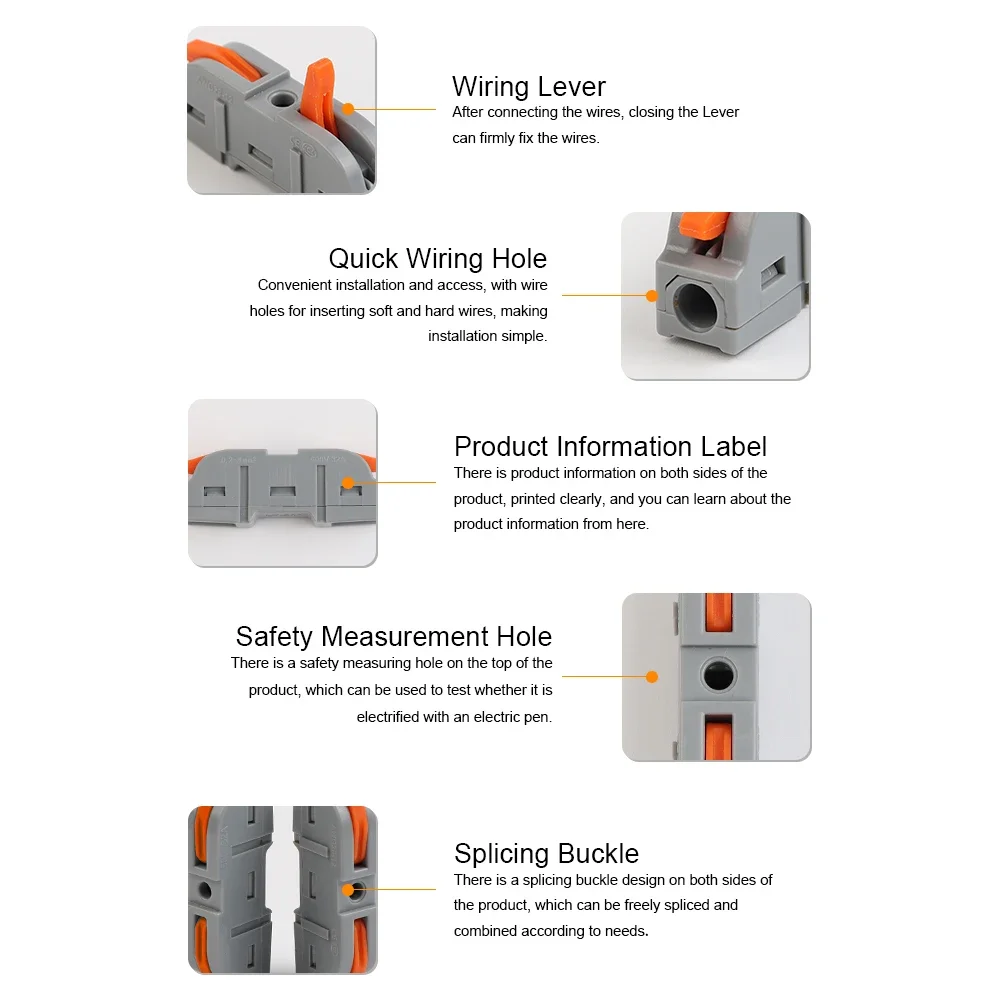 Wiring Lever
After connecting the wires, closing the Lever can firmly fix the wires.

Quick Wiring Hole
Convenient installation and access, with wire holes for inserting soft and hard wires, making installation simple.

Product Information Label
There is product information on both sides of the product, printed clearly, and you can learn about the product information from here.

Safety Measurement Hole
There is a safety measuring hole on the top of the product, which can be used to test whether it is electrified with an electric pen.

Splicing Buckle
There is a splicing buckle design on both sides of the product, which can be freely spliced and combined according to needs.