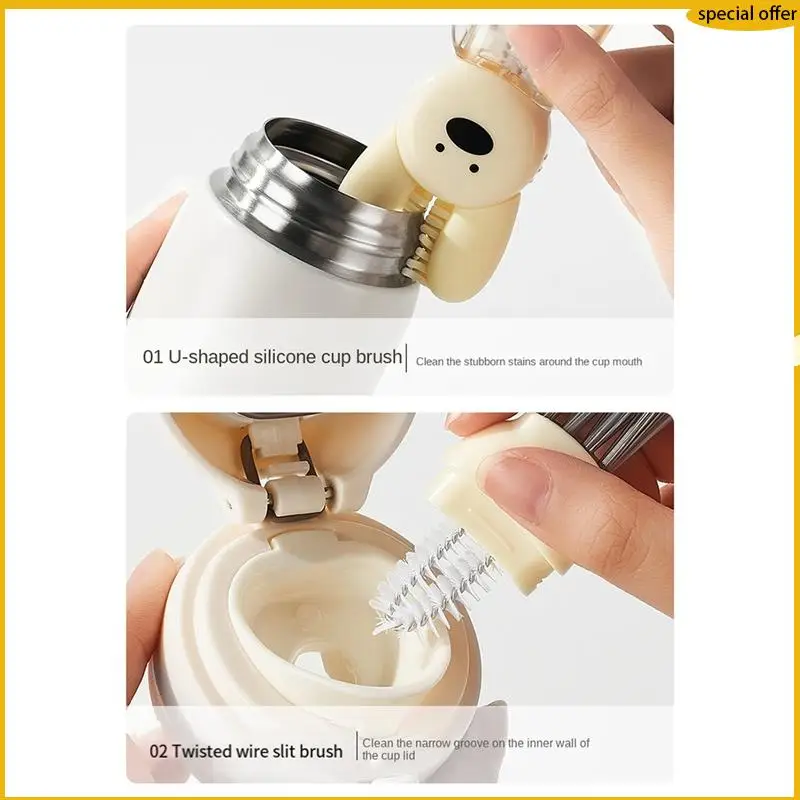 special offer

01 U-shaped silicone cup brush
Clean the stubborn stains around the cup mouth

02 Twisted wire slit brush
Clean the narrow groove on the inner wall of the cup lid