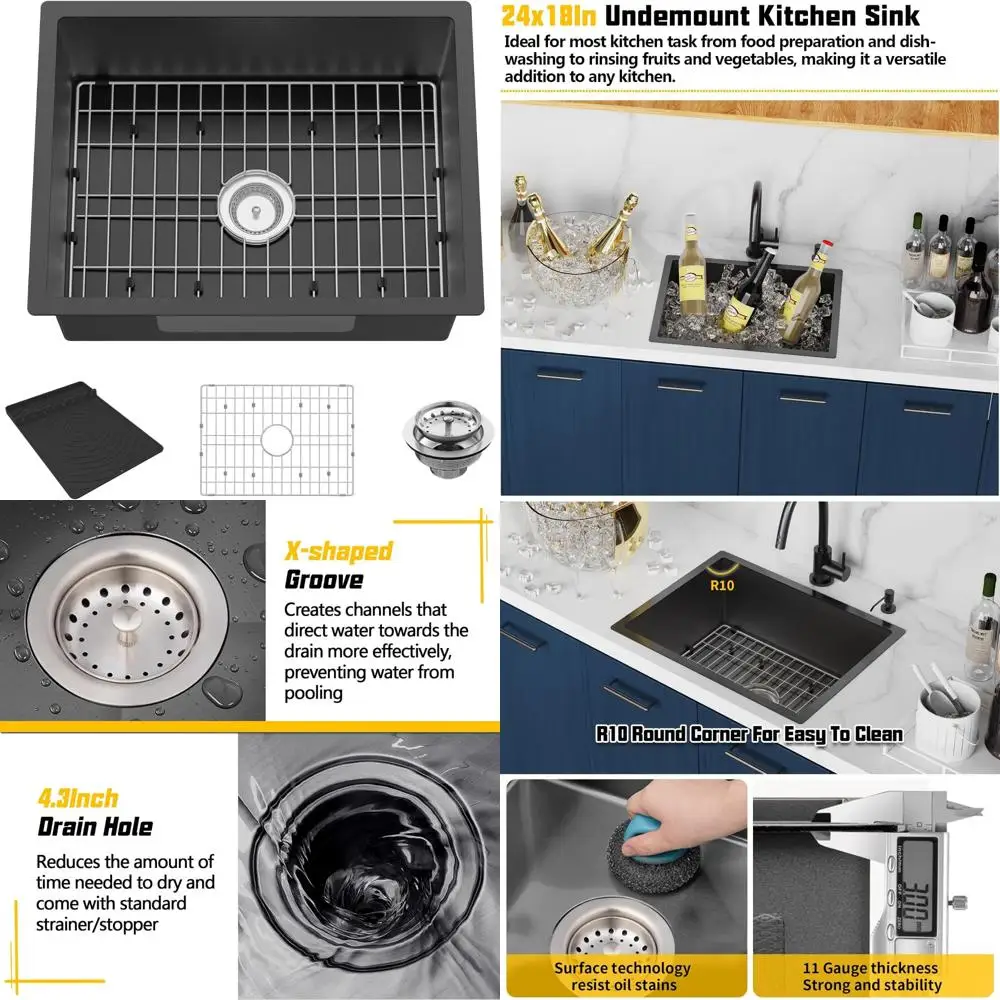 24x18In Undemount Kitchen Sink

Ideal for most kitchen task from food preparation and dishwashing to rinsing fruits and vegetables, making it a versatile addition to any kitchen.

X-shaped Groove

Creates channels that direct water towards the drain more effectively, preventing water from pooling

R10

R10 Round Corner For Easy To Clean

4.3Inch Drain Hole

Reduces the amount of time needed to dry and come with standard strainer/stopper

Surface technology resist oil stains

11 Gauge thickness Strong and stability