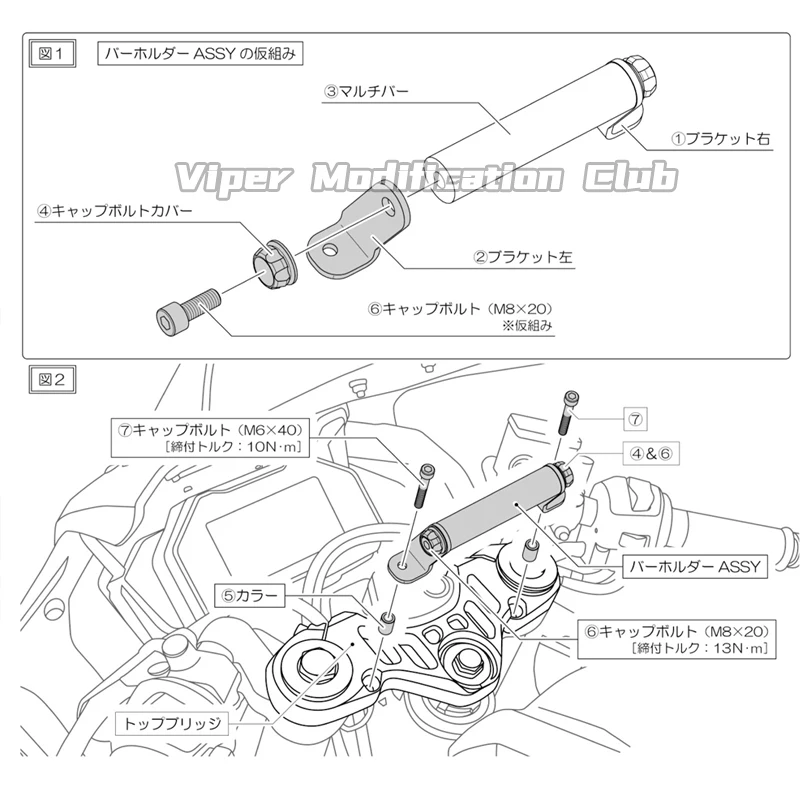 図1

バーホルダー ASSY の仮組み

③マルチバー

①ブラケット右

Viper Modification Club

④キャップボルトカバー

②ブラケット左

⑥キャップボルト（M8×20）
※仮組み

図2

⑦キャップボルト（M6×40）
［締付トルク：10N·m］

⑦

④&⑥

バーホルダー ASSY

⑤カラー

⑥キャップボルト（M8×20）
［締付トルク：13N·m］

トップブリッジ