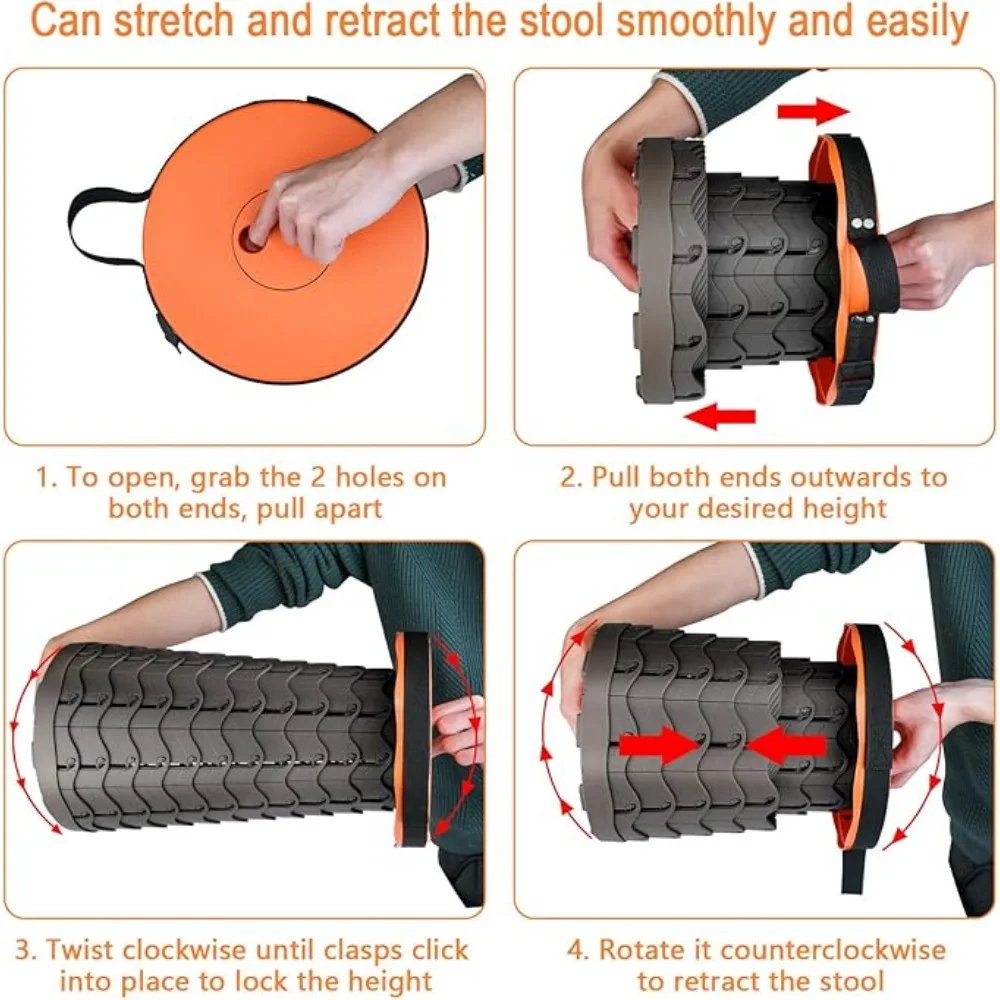 Can stretch and retract the stool smoothly and easily

1. To open, grab the 2 holes on both ends, pull apart

2. Pull both ends outwards to your desired height

3. Twist clockwise until clasps click into place to lock the height

4. Rotate it counterclockwise to retract the stool