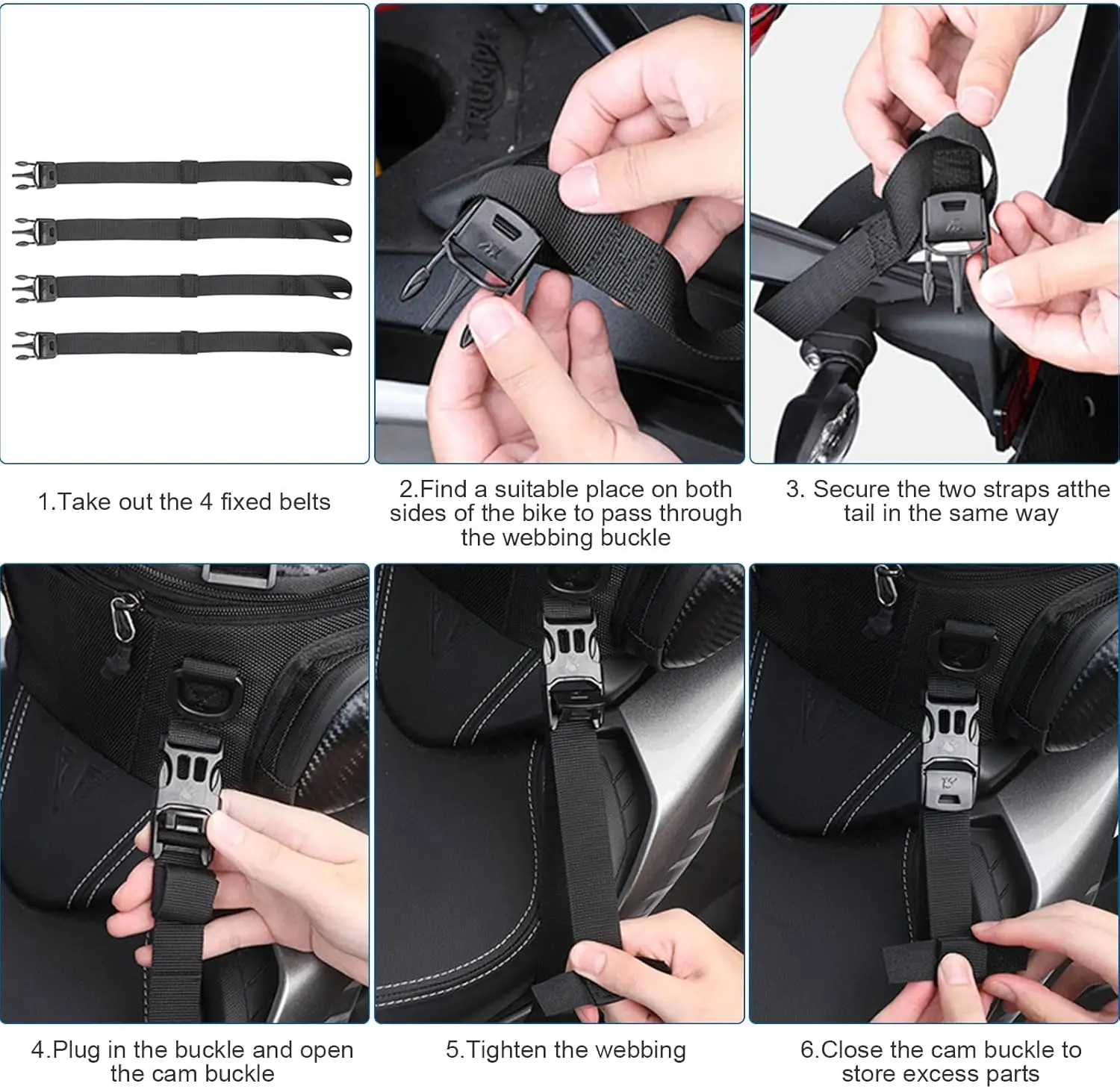 TRIUMPH

1.Take out the 4 fixed belts

2.Find a suitable place on both sides of the bike to pass through the webbing buckle

3. Secure the two straps atthe tail in the same way

4.Plug in the buckle and open the cam buckle

5.Tighten the webbing

6.Close the cam buckle to store excess parts