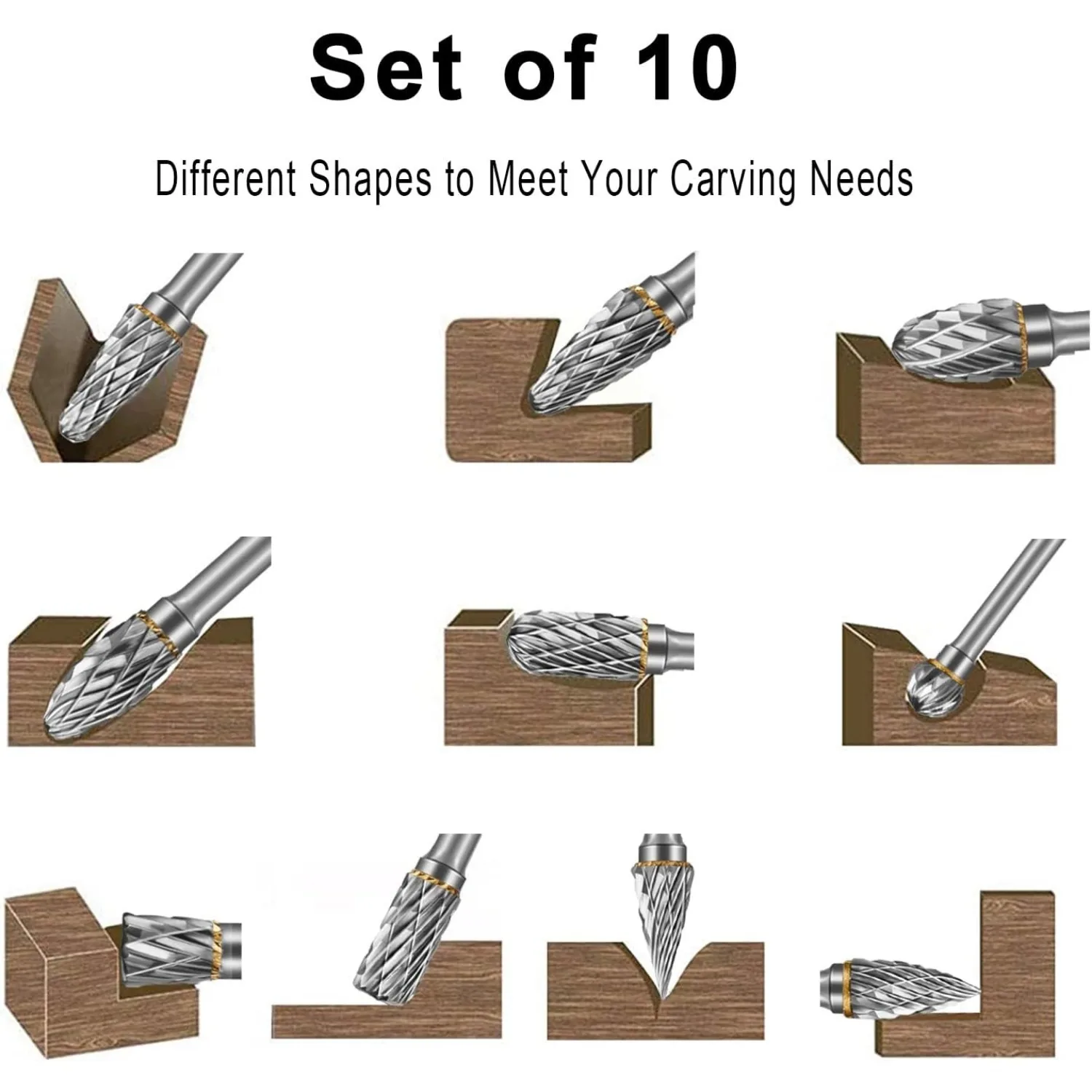 Set of 10

Different Shapes to Meet Your Carving Needs