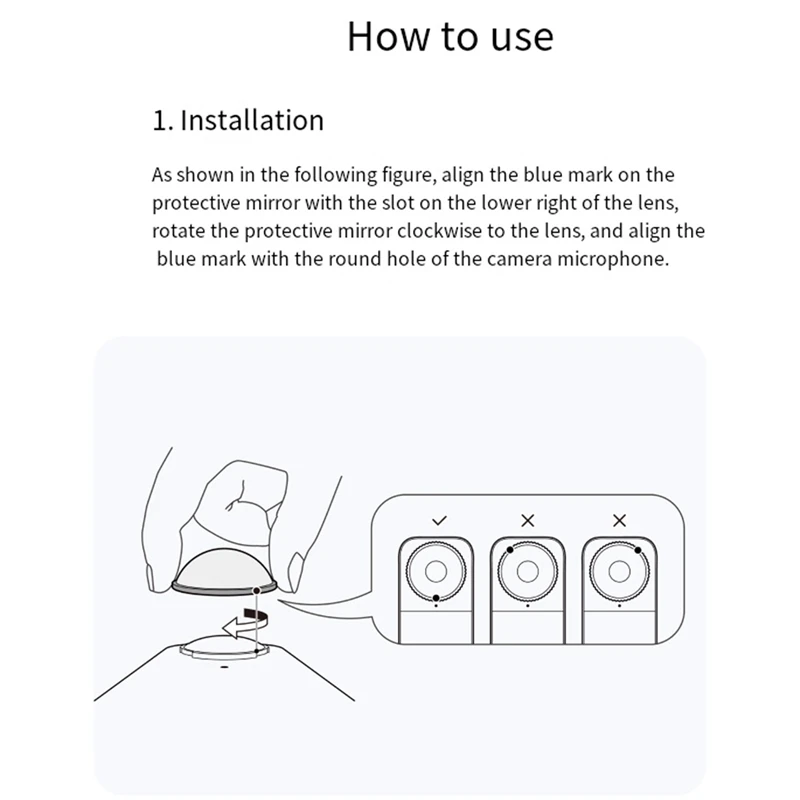 How to use

1. Installation

As shown in the following figure, align the blue mark on the protective mirror with the slot on the lower right of the lens, rotate the protective mirror clockwise to the lens, and align the blue mark with the round hole of the camera microphone.

✓ × ×