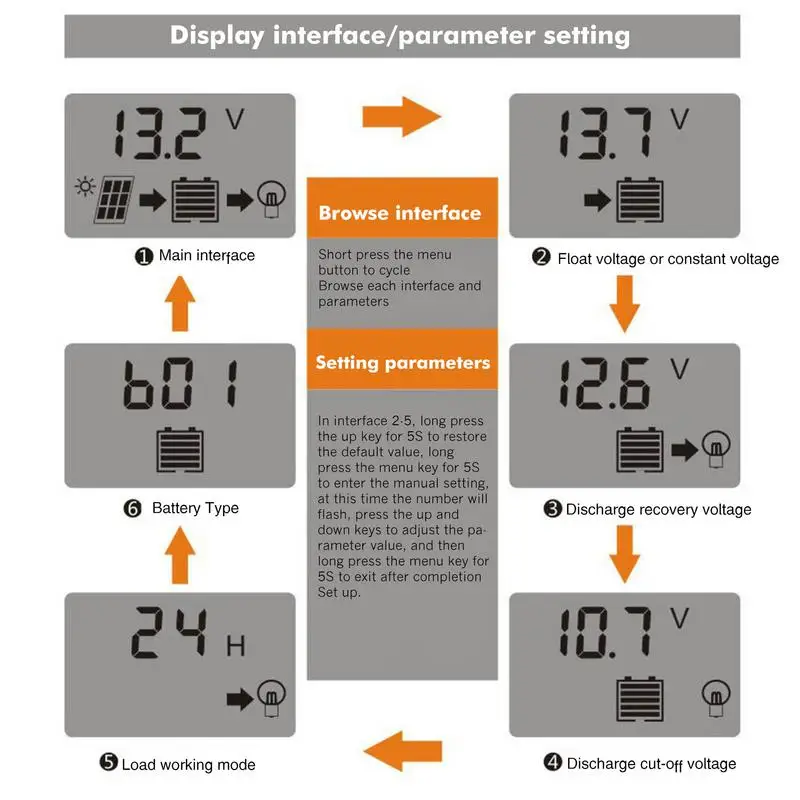 Display interface/parameter setting

13.2 V

❶ Main interface

13.7 V

❷ Float voltage or constant voltage

Browse interface

Short press the menu button to cycle Browse each interface and parameters

Setting parameters

In interface 2-5, long press the up key for 5S to restore the default value, long press the menu key for 5S to enter the manual setting, at this time the number will flash, press the up and down keys to adjust the parameter value, and then long press the menu key for 5S to exit after completion Set up.

b01

❻ Battery Type

12.6 V

❸ Discharge recovery voltage

24 H

❺ Load working mode

10.7 V

❹ Discharge cut-off voltage