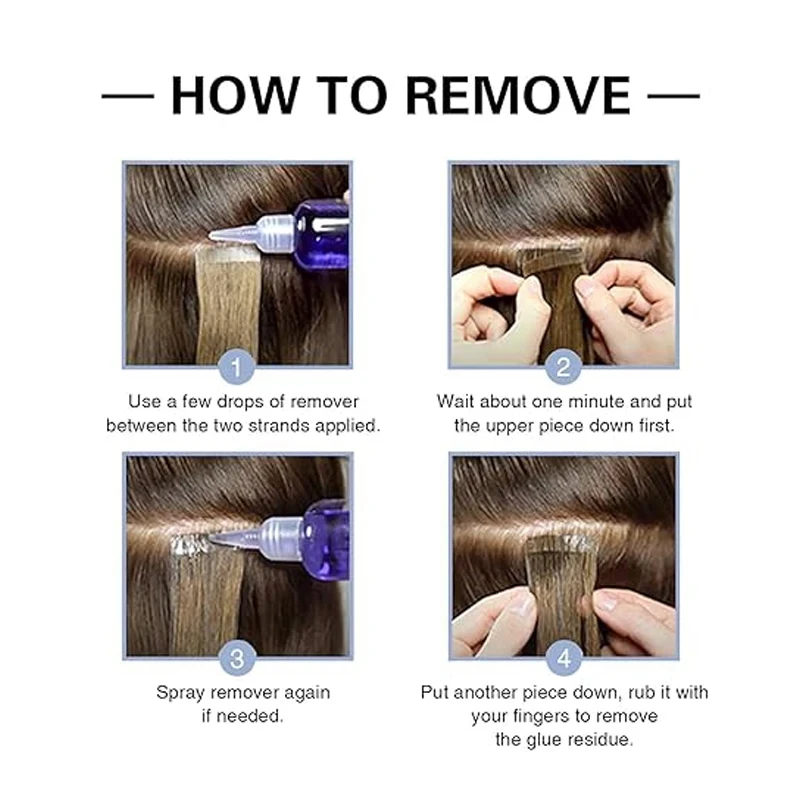 — HOW TO REMOVE —

1
Use a few drops of remover between the two strands applied.

2
Wait about one minute and put the upper piece down first.

3
Spray remover again if needed.

4
Put another piece down, rub it with your fingers to remove the glue residue.