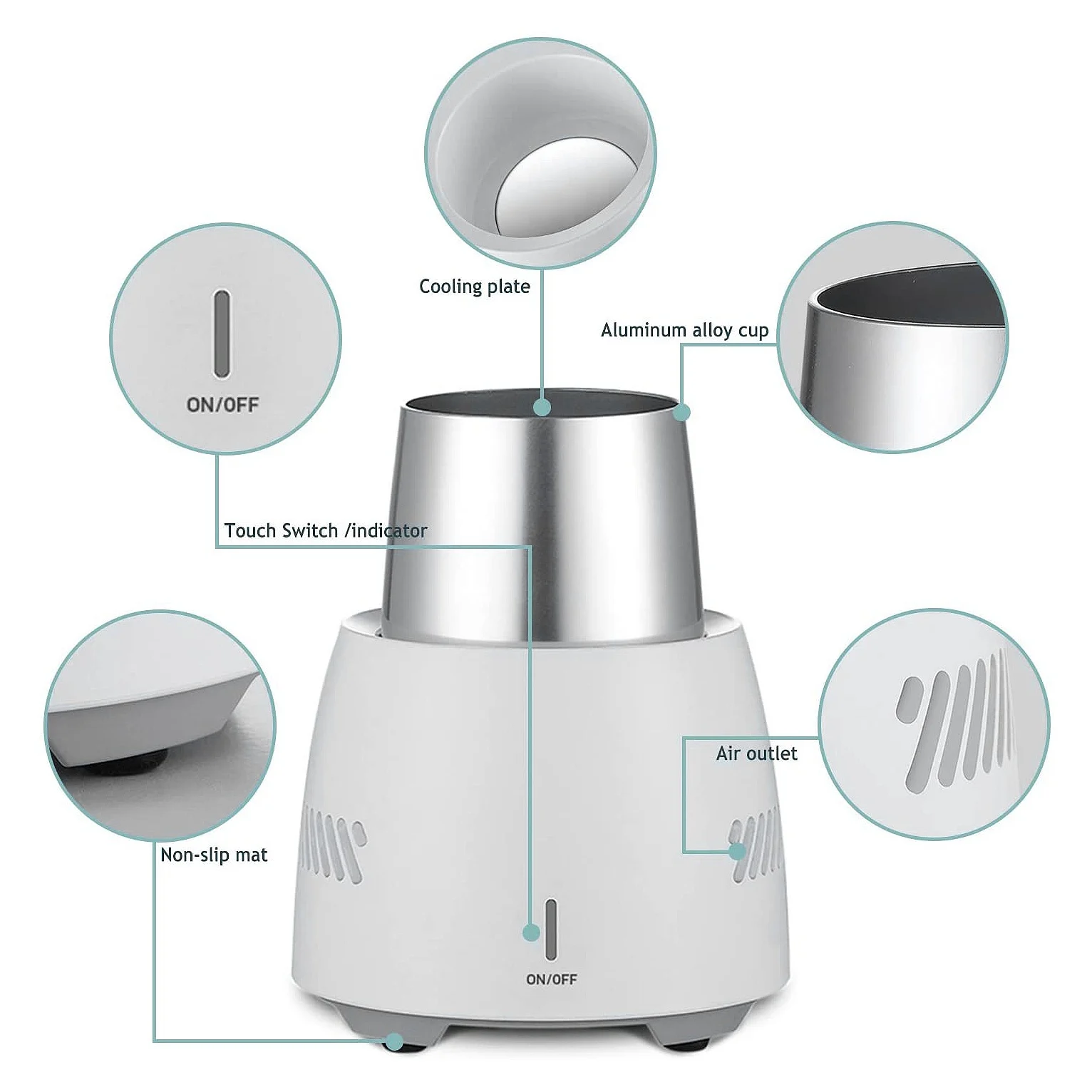 Cooling plate

Aluminum alloy cup

ON/OFF

Touch Switch /indicator

Air outlet

Non-slip mat

ON/OFF