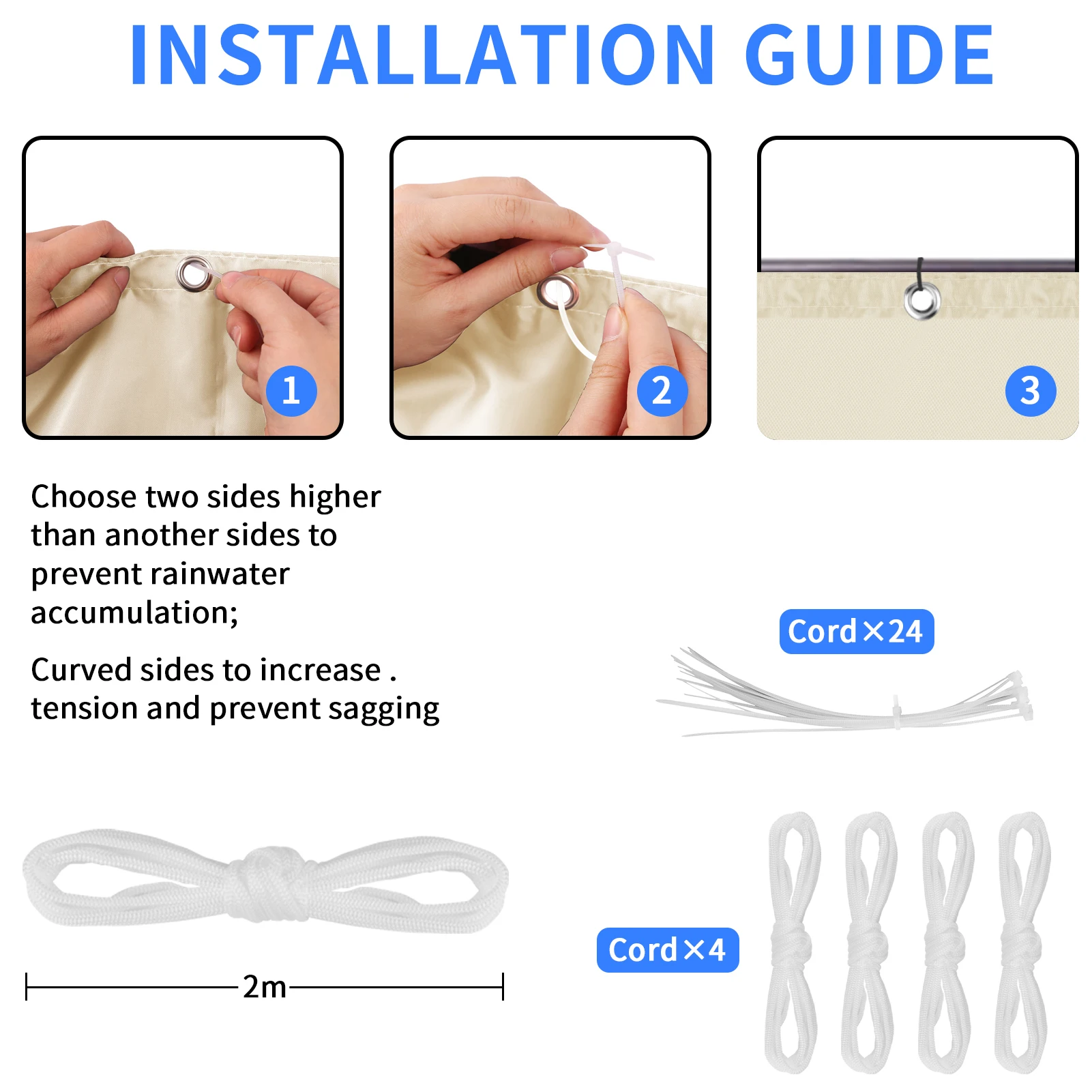 INSTALLATION GUIDE

1

2

3

Choose two sides higher than another sides to prevent rainwater accumulation;

Curved sides to increase . tension and prevent sagging

Cord×24

2m

Cord×4